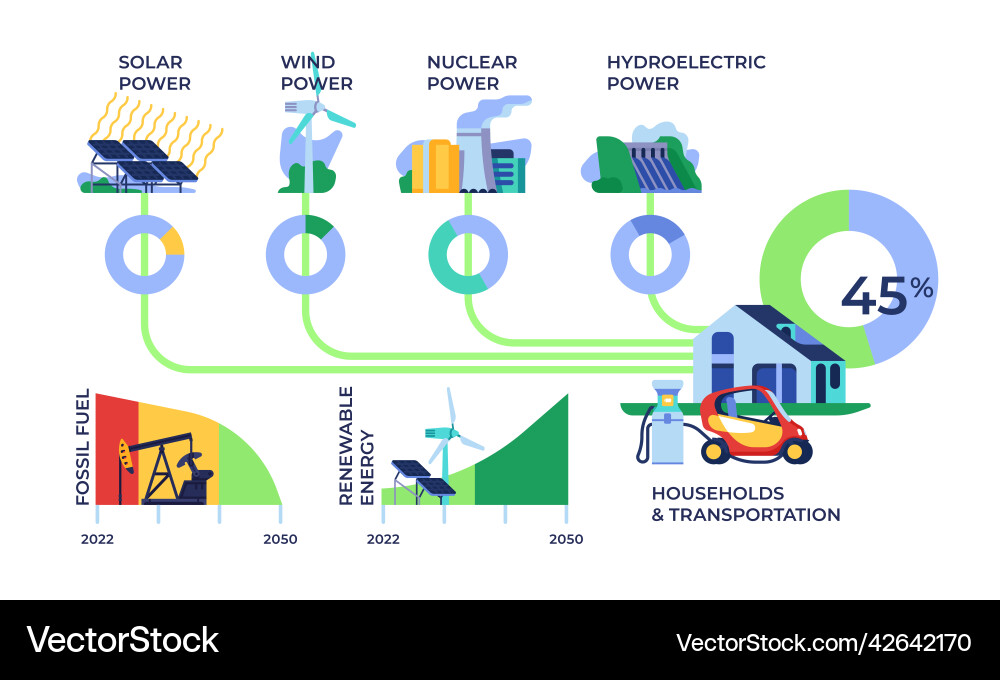 SOLAR POWER

WIND POWER

NUCLEAR POWER

HYDROELECTRIC POWER

45%

FOSSIL FUEL

2022

2050

RENEWABLE ENERGY

2022

2050

HOUSEHOLDS & TRANSPORTATION

VectorStock

VectorStock.com/42642170