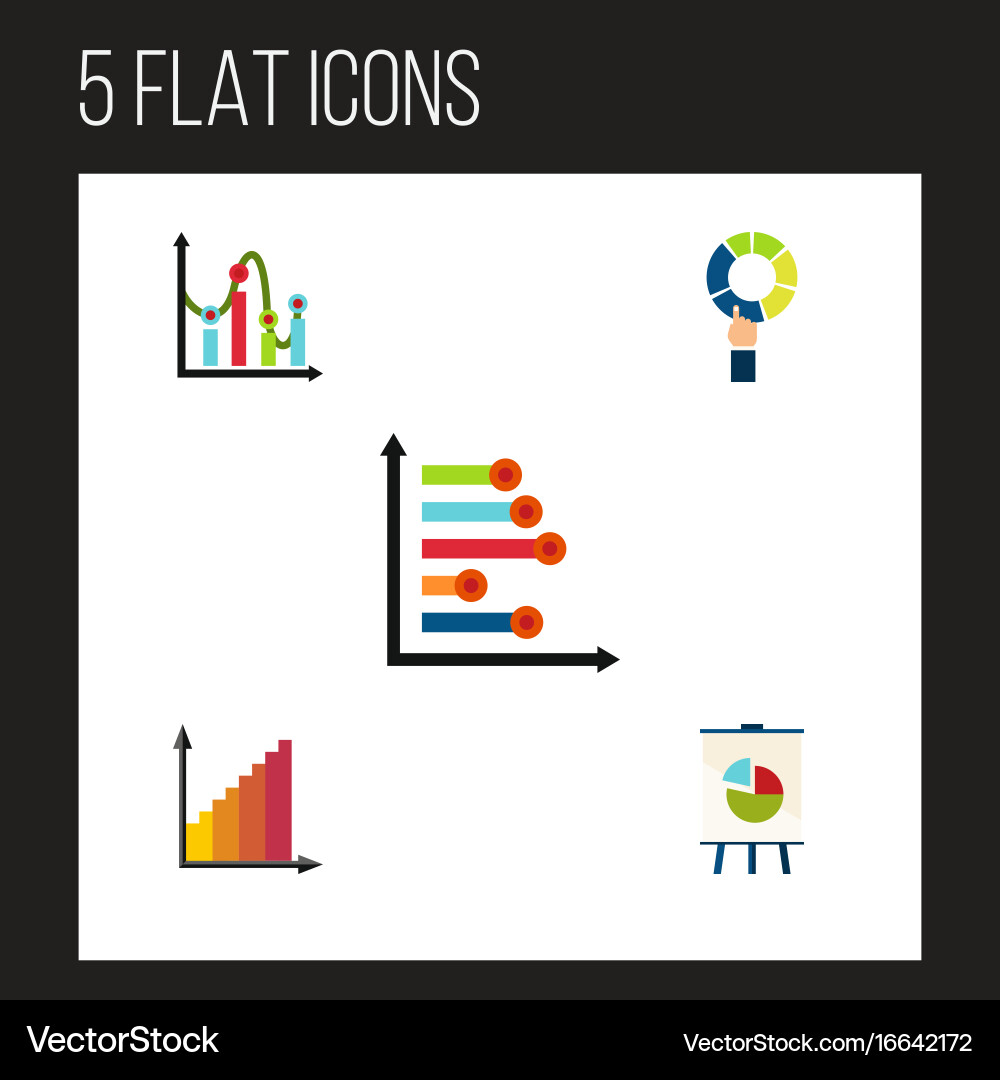 5 FLAT ICONS

VectorStock

VectorStock.com/16642172