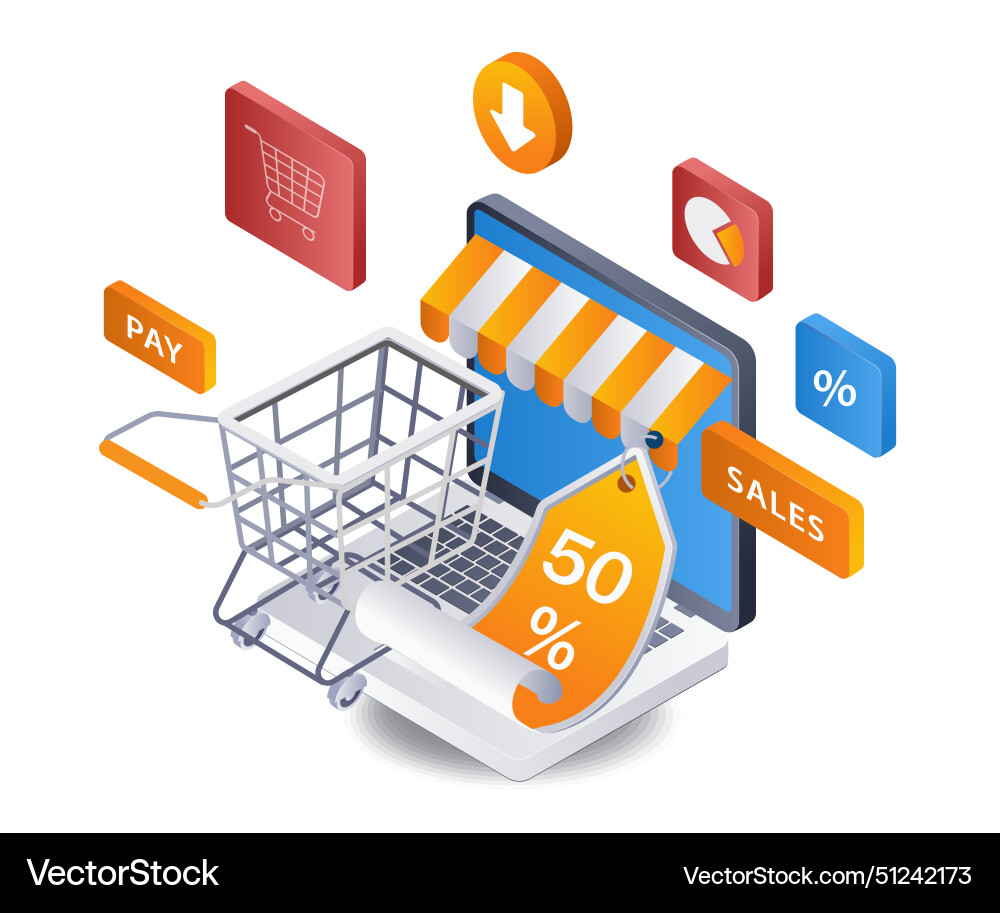 PAY

%

SALES

50 %

VectorStock

VectorStock.com/51242173