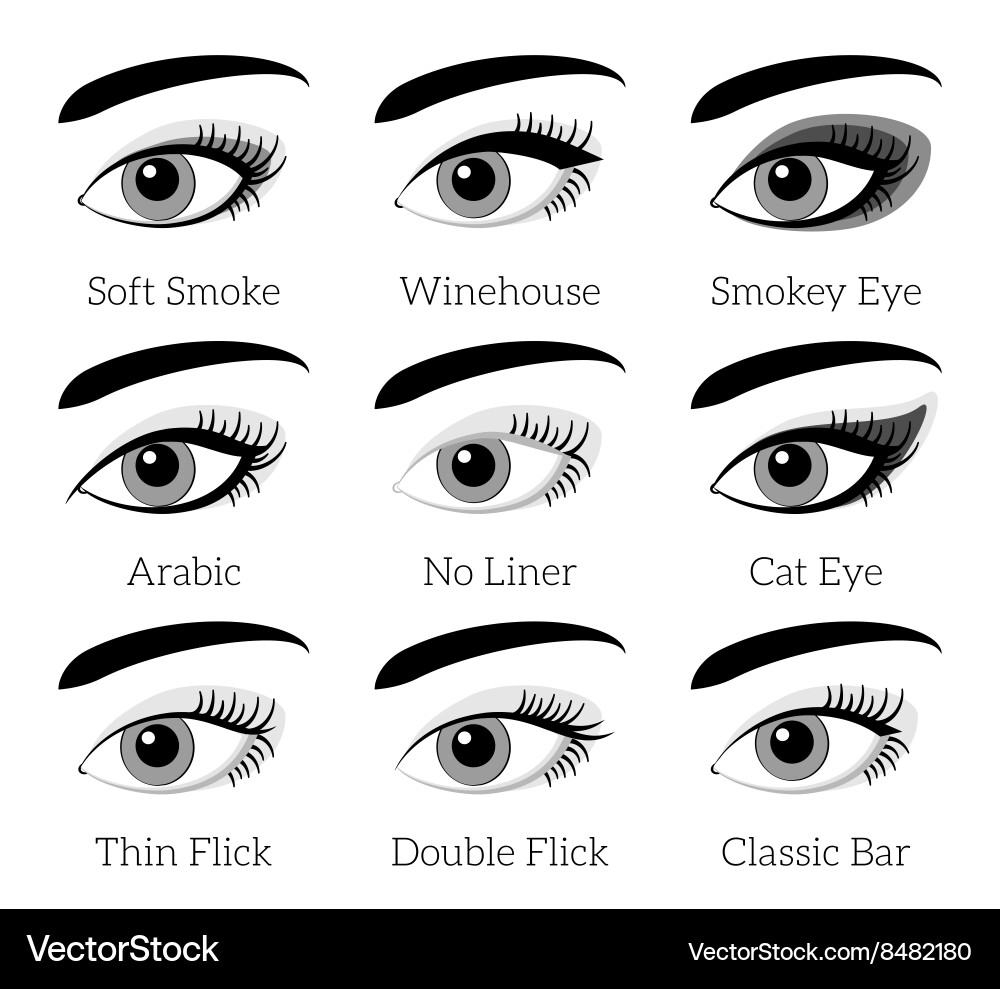 Soft Smoke

Winehouse

Smokey Eye

Arabic

No Liner

Cat Eye

Thin Flick

Double Flick

Classic Bar

VectorStock®

VectorStock.com/8482180