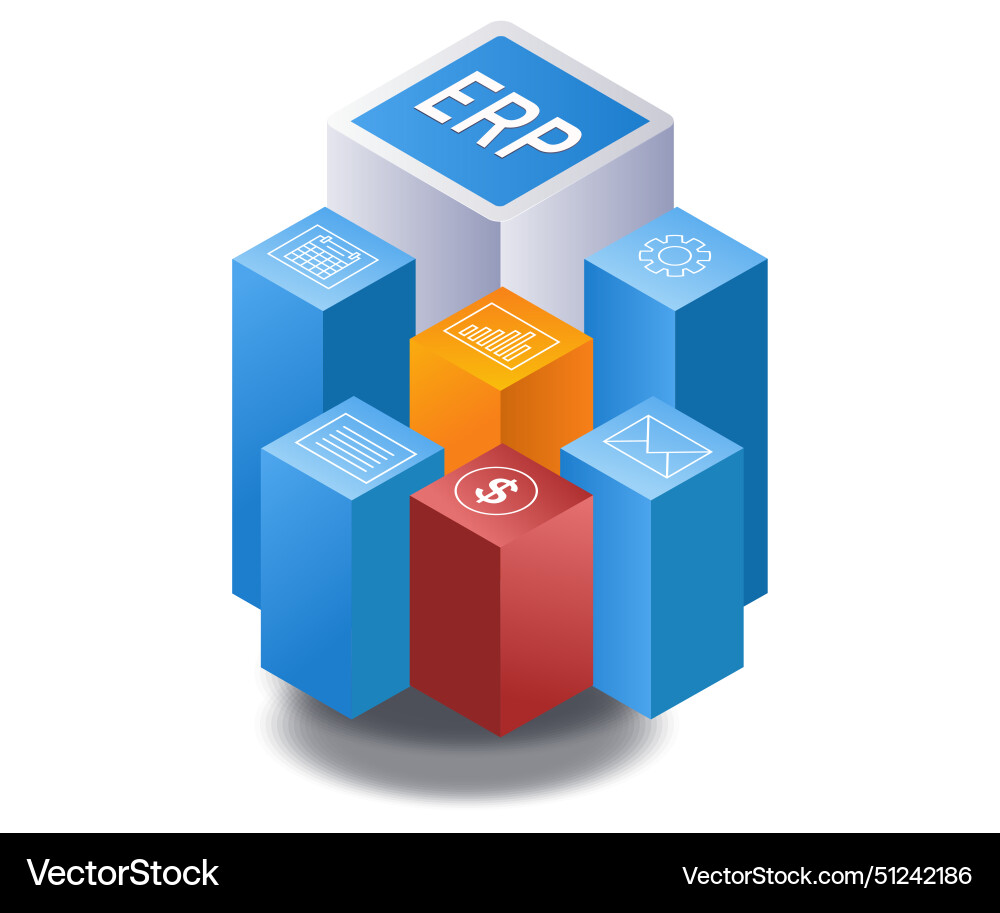 ERP

$

VectorStock

VectorStock.com/51242186