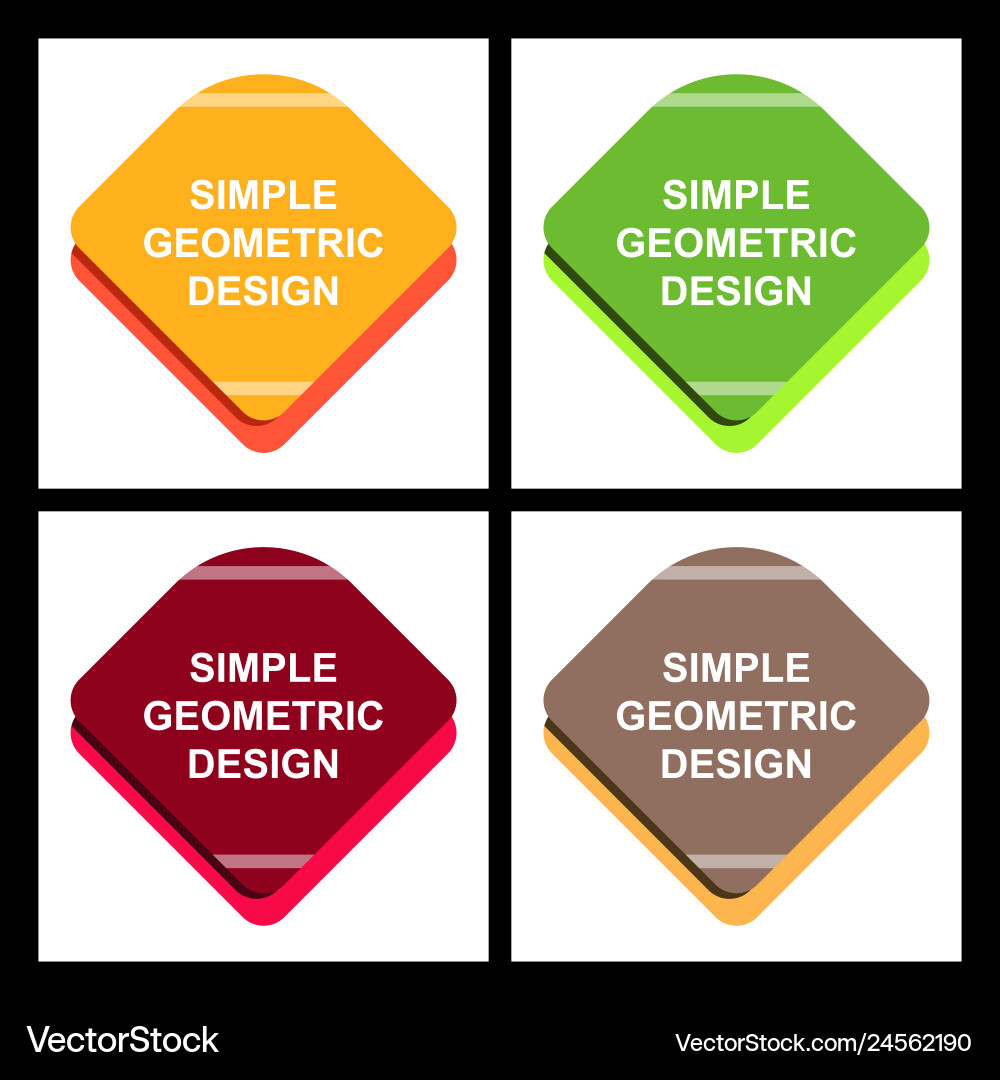 SIMPLE GEOMETRIC DESIGN

SIMPLE GEOMETRIC DESIGN

SIMPLE GEOMETRIC DESIGN

SIMPLE GEOMETRIC DESIGN

VectorStock

VectorStock.com/24562190