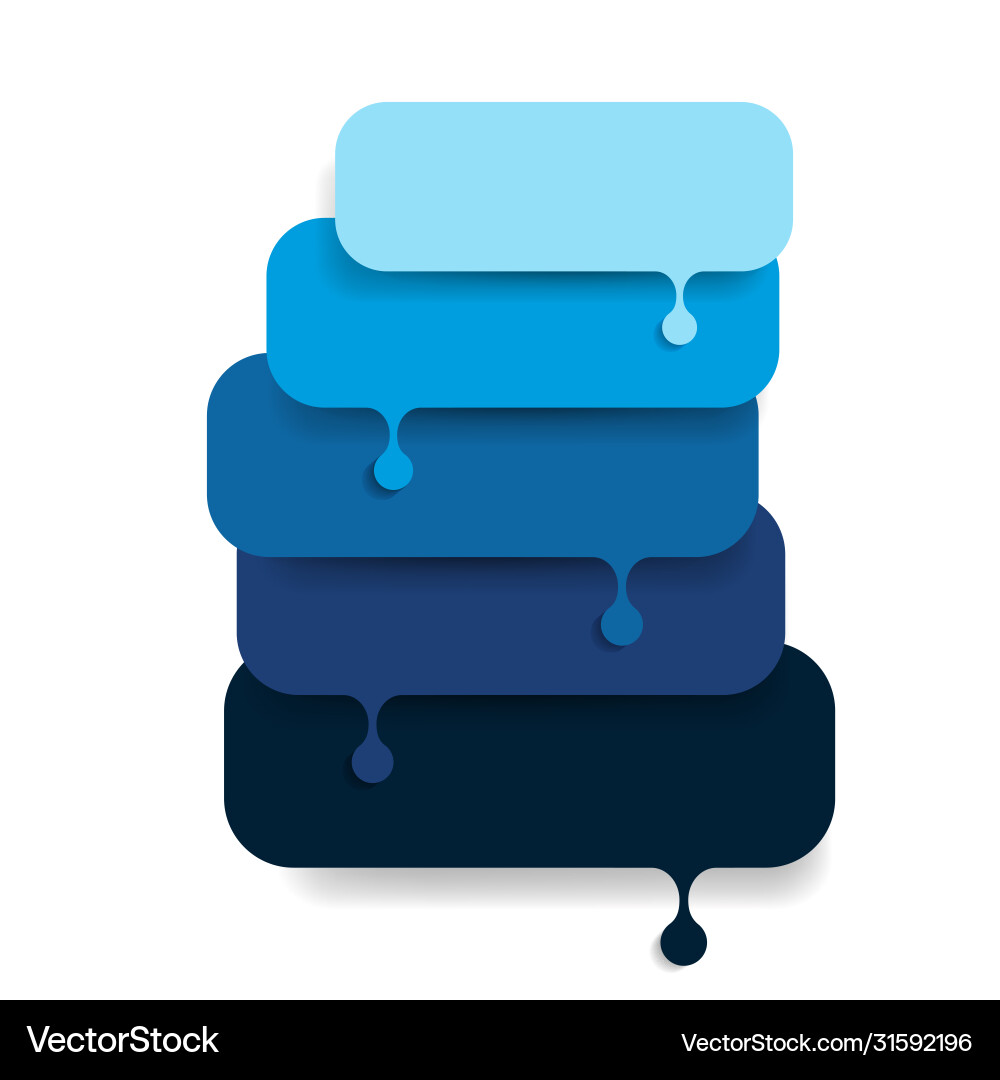 VectorStock

VectorStock.com/31592196