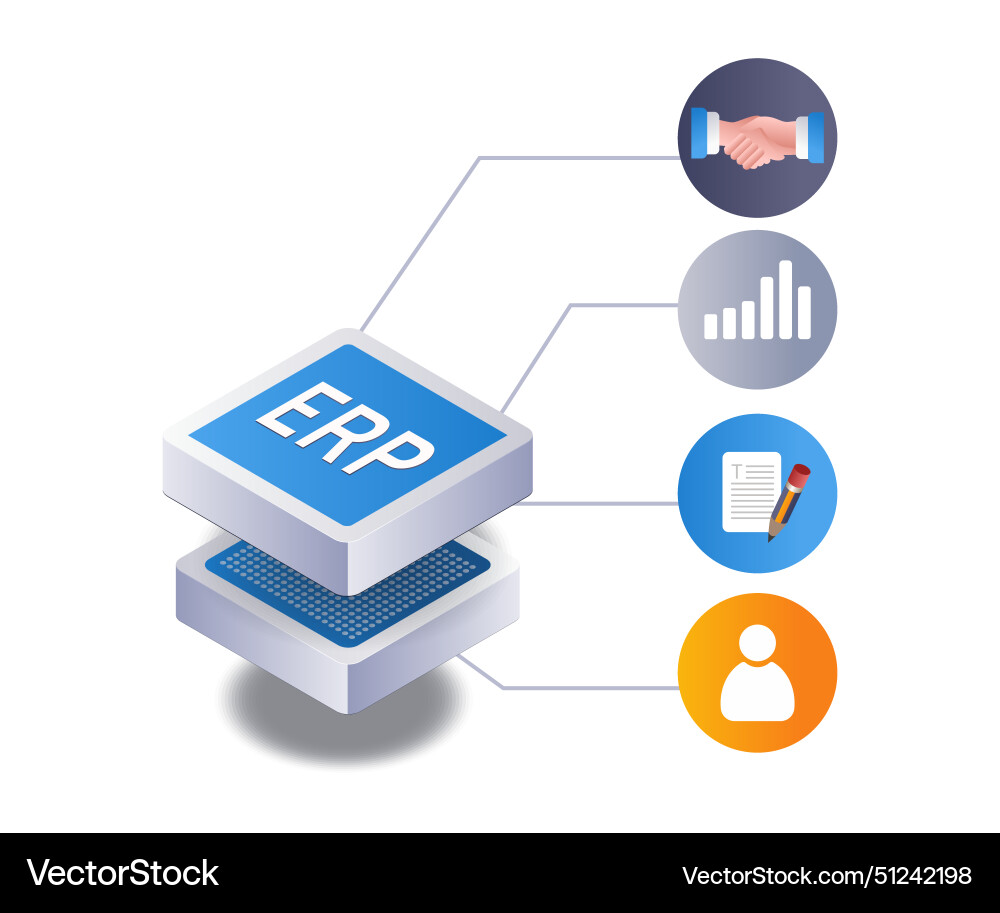 ERP

T

VectorStock

VectorStock.com/51242198