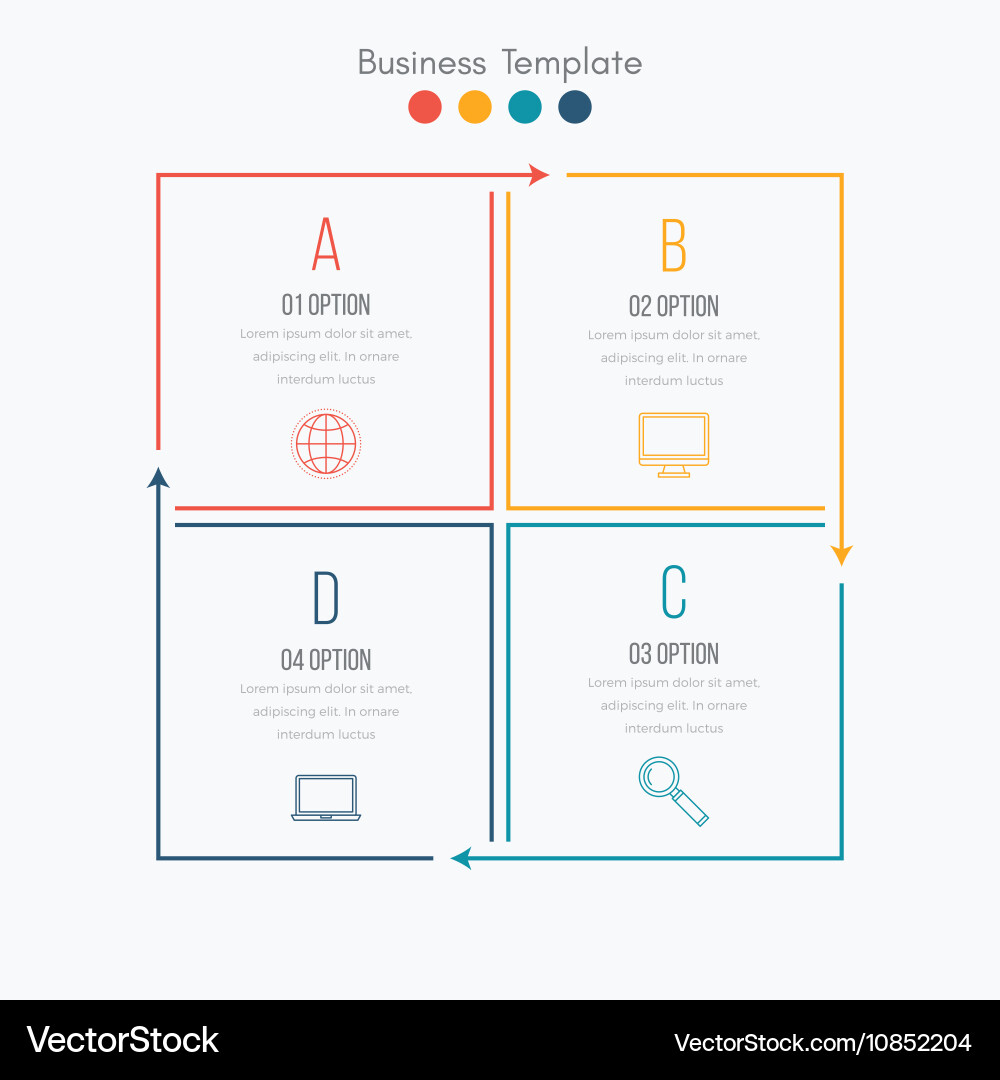 Business Template

A

01 OPTION

Lorem ipsum dolor sit amet, adipiscing elit. In ornare interdum luctus

B

02 OPTION

Lorem ipsum dolor sit amet, adipiscing elit. In ornare interdum luctus

D

04 OPTION

Lorem ipsum dolor sit amet, adipiscing elit. In ornare interdum luctus

C

03 OPTION

Lorem ipsum dolor sit amet, adipiscing elit. In ornare interdum luctus

VectorStock

VectorStock.com/10852204