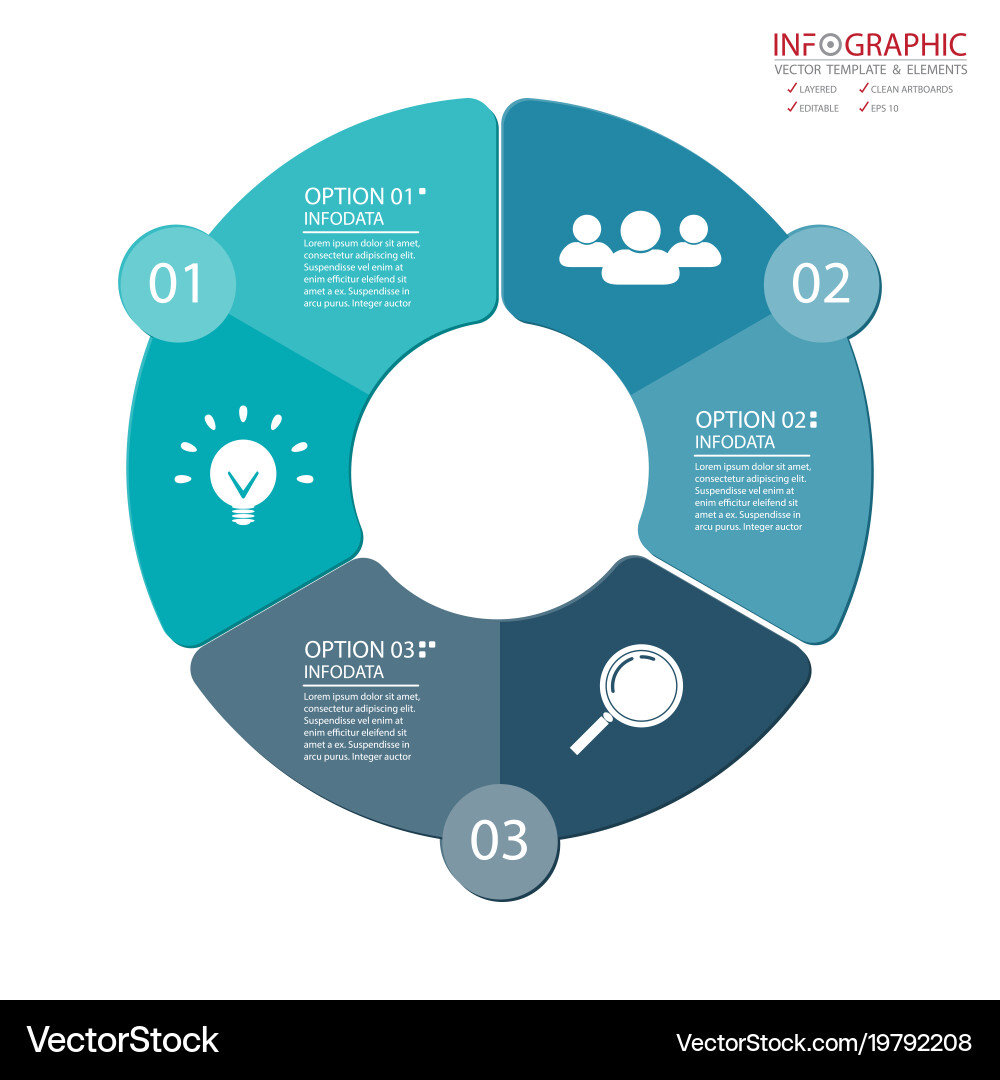 INFOGRAPHIC
VECTOR TEMPLATE & ELEMENTS
✓ LAYERED ✓ CLEAN ARTBOARDS
✓ EDITABLE ✓ EPS 10

01

OPTION 01
INFODATA
Lorem ipsum dolor sit amet, consectetur adipiscing elit. Suspendisse vel enim at enim efficitur eleifend sit amet a ex. Suspendisse in arcu purus. Integer auctor

02

OPTION 02
INFODATA
Lorem ipsum dolor sit amet, consectetur adipiscing elit. Suspendisse vel enim at enim efficitur eleifend sit amet a ex. Suspendisse in arcu purus. Integer auctor

OPTION 03
INFODATA
Lorem ipsum dolor sit amet, consectetur adipiscing elit. Suspendisse vel enim at enim efficitur eleifend sit amet a ex. Suspendisse in arcu purus. Integer auctor

03

VectorStock
VectorStock.com/19792208