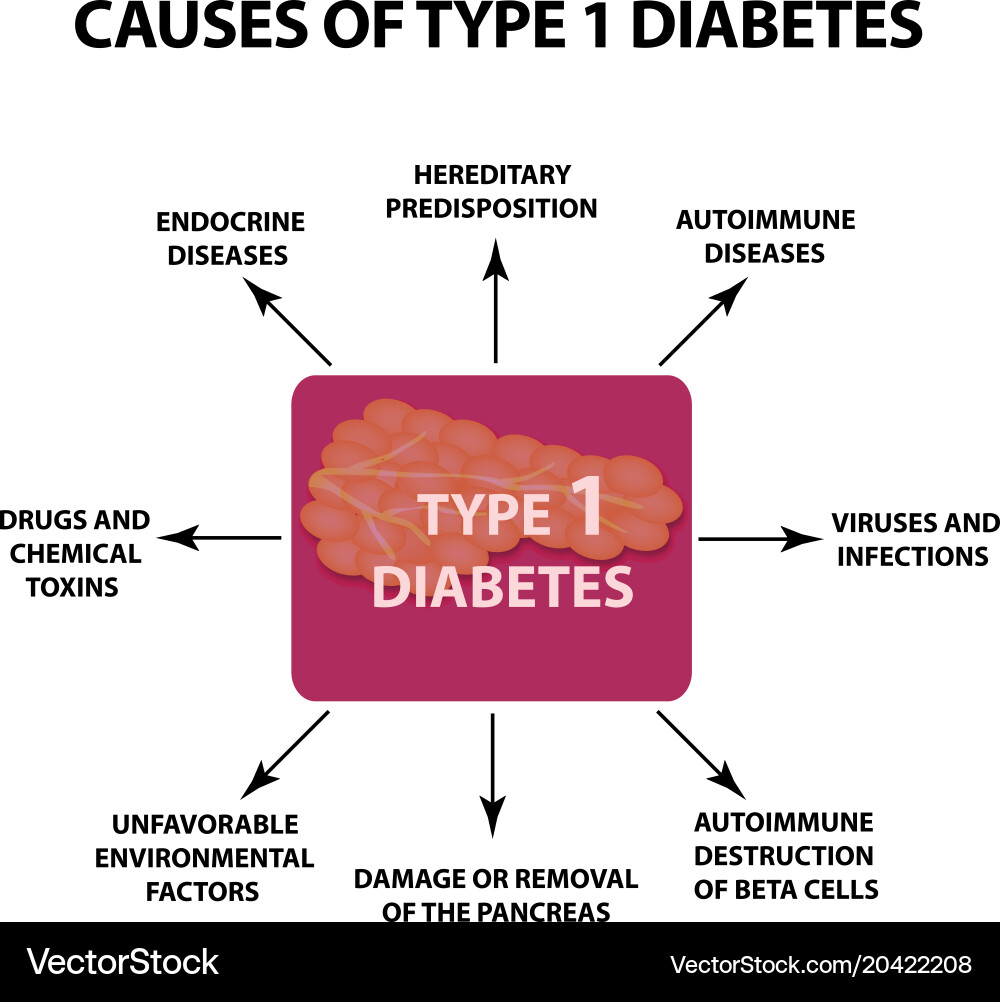 CAUSES OF TYPE 1 DIABETES

ENDOCRINE DISEASES

HEREDITARY PREDISPOSITION

AUTOIMMUNE DISEASES

DRUGS AND CHEMICAL TOXINS

TYPE 1 DIABETES

VIRUSES AND INFECTIONS

UNFAVORABLE ENVIRONMENTAL FACTORS

DAMAGE OR REMOVAL OF THE PANCREAS

AUTOIMMUNE DESTRUCTION OF BETA CELLS

VectorStock

VectorStock.com/20422208