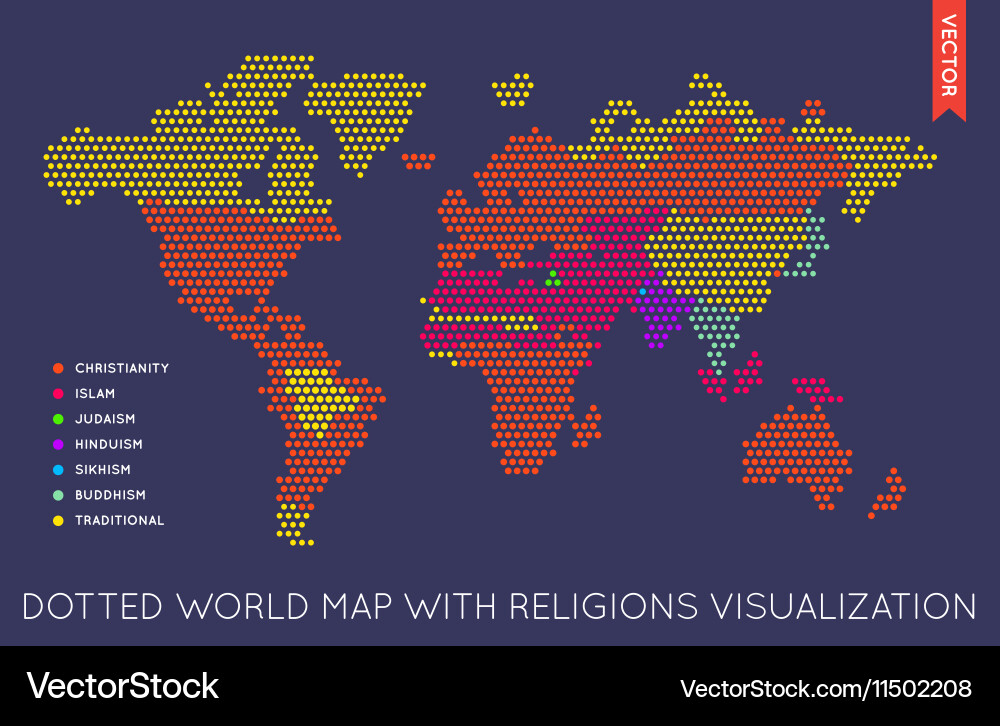 VECTOR

CHRISTIANITY
ISLAM
JUDAISM
HINDUISM
SIKHISM
BUDDHISM
TRADITIONAL

DOTTED WORLD MAP WITH RELIGIONS VISUALIZATION

VectorStock

VectorStock.com/11502208