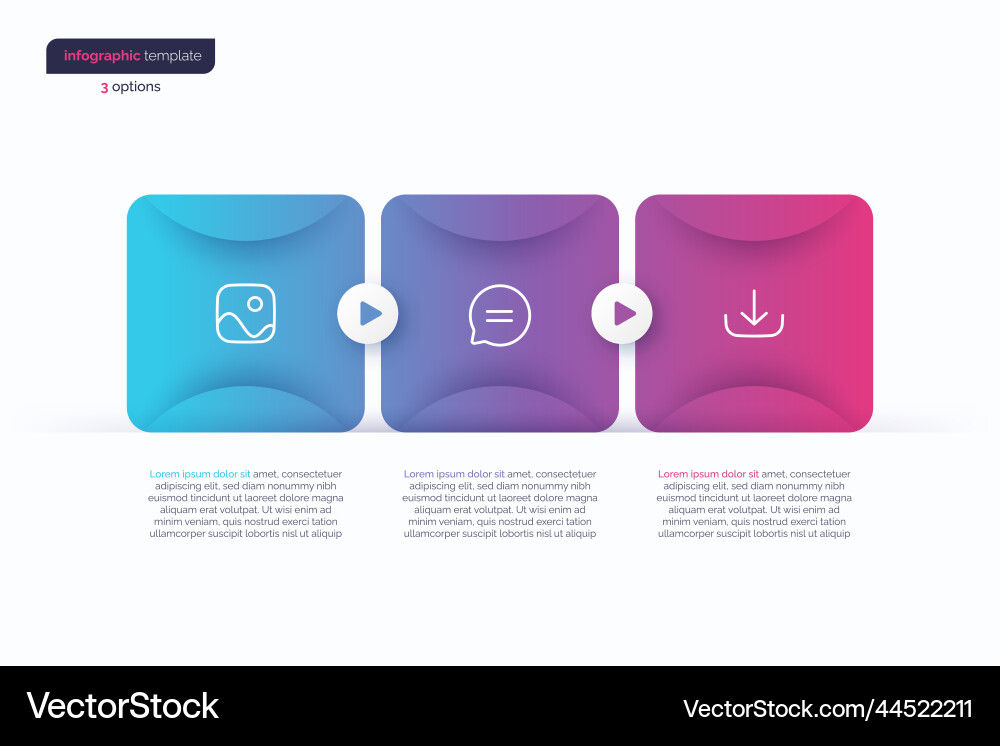 infographic template
3 options

Lorem ipsum dolor sit amet, consectetuer adipiscing elit, sed diam nonummy nibh euismod tincidunt ut laoreet dolore magna aliquam erat volutpat. Ut wisi enim ad minim veniam, quis nostrud exerci tation ullamcorper suscipit lobortis nisl ut aliquip

Lorem ipsum dolor sit amet, consectetuer adipiscing elit, sed diam nonummy nibh euismod tincidunt ut laoreet dolore magna aliquam erat volutpat. Ut wisi enim ad minim veniam, quis nostrud exerci tation ullamcorper suscipit lobortis nisl ut aliquip

Lorem ipsum dolor sit amet, consectetuer adipiscing elit, sed diam nonummy nibh euismod tincidunt ut laoreet dolore magna aliquam erat volutpat. Ut wisi enim ad minim veniam, quis nostrud exerci tation ullamcorper suscipit lobortis nisl ut aliquip

VectorStock
VectorStock.com/44522211