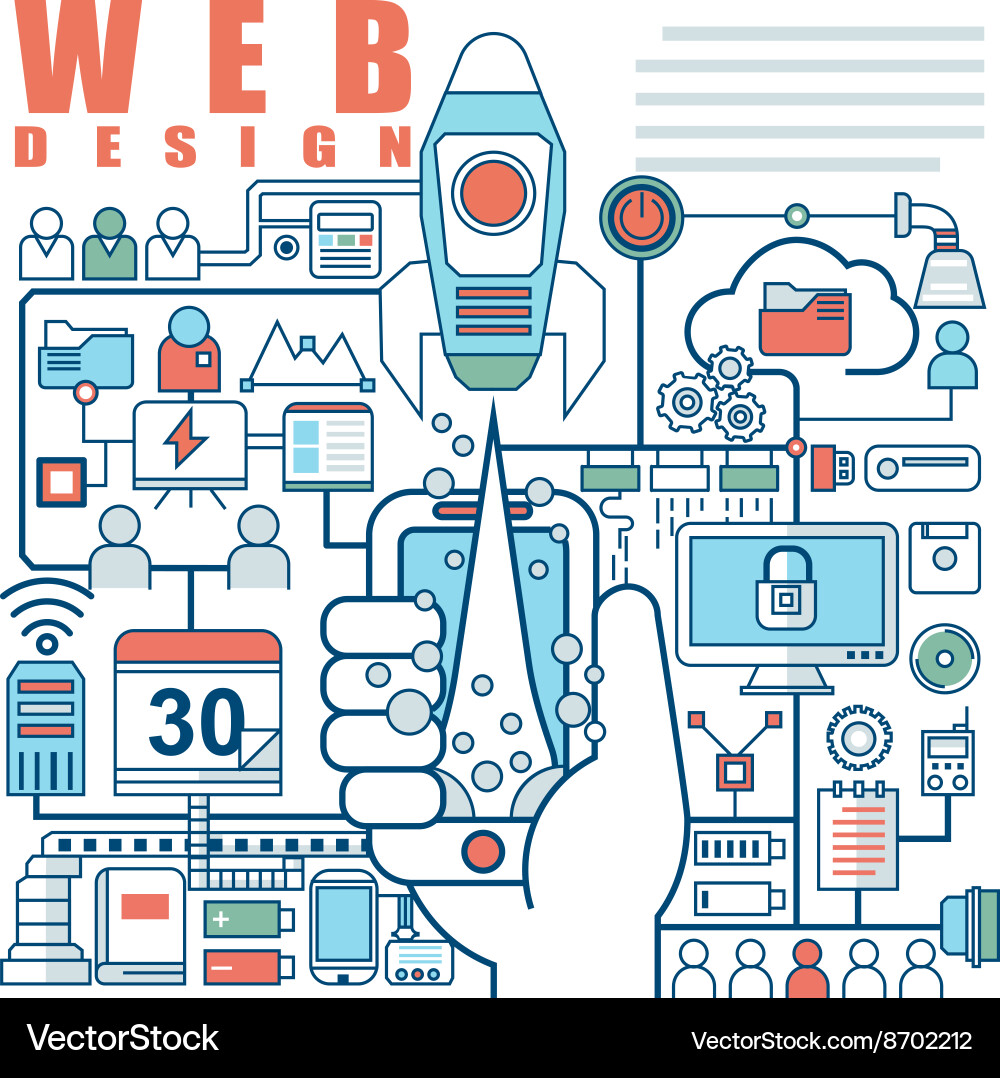 WEB
DESIGN

30

+
−

VectorStock

VectorStock.com/8702212