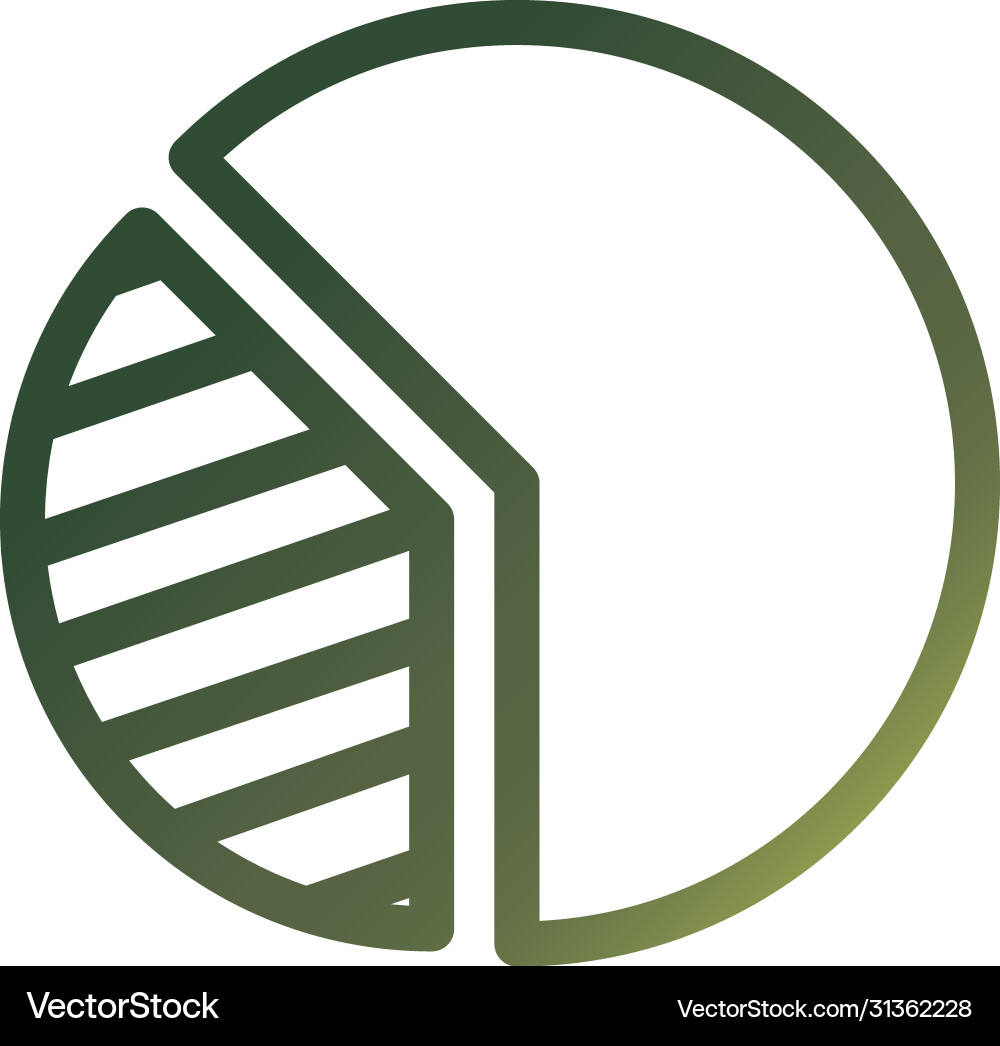 VectorStock
VectorStock.com/31362228