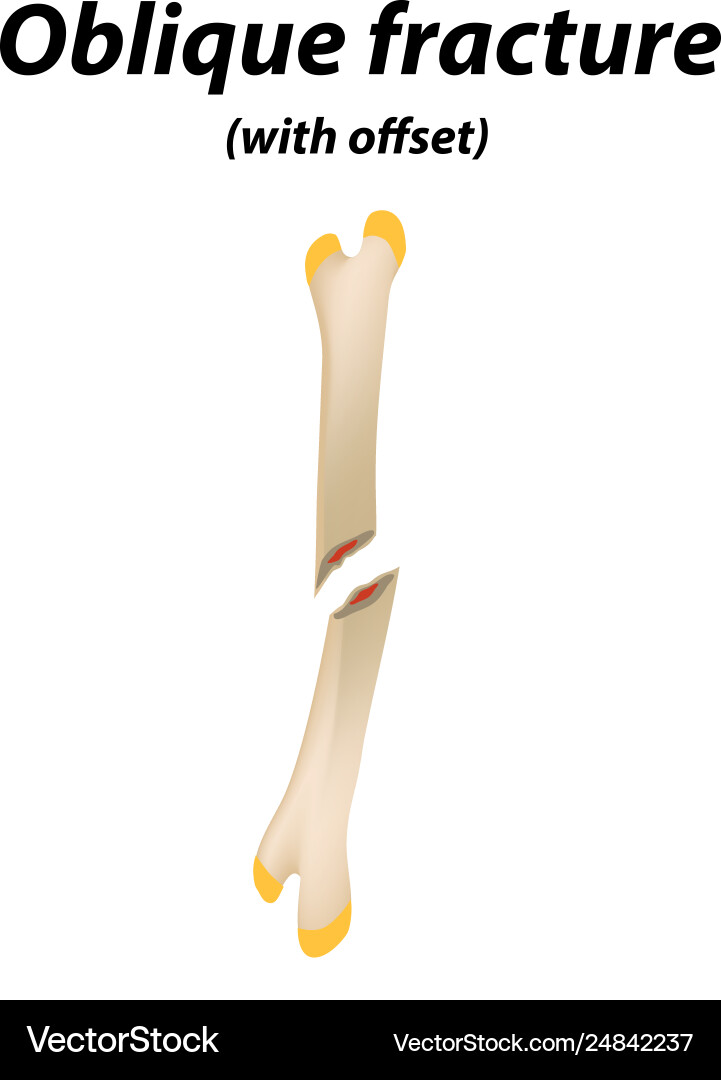 Oblique fracture
(with offset)

VectorStock

VectorStock.com/24842237