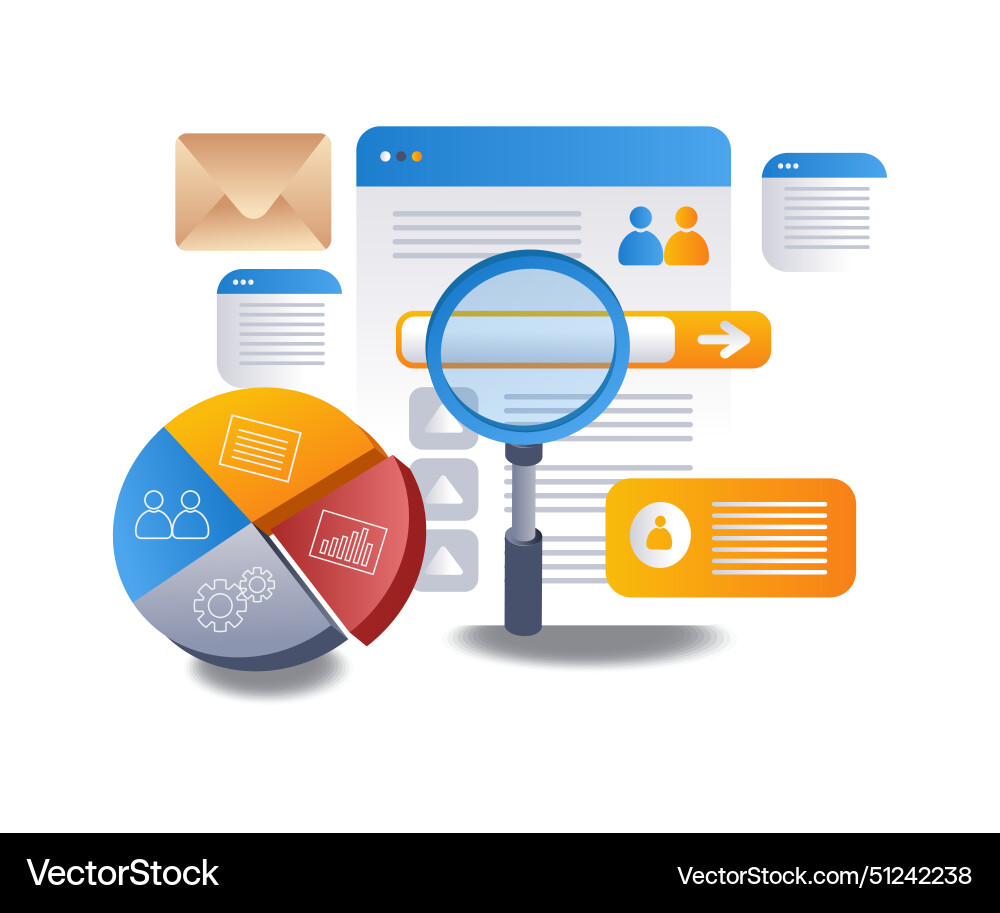 VectorStock

VectorStock.com/51242238