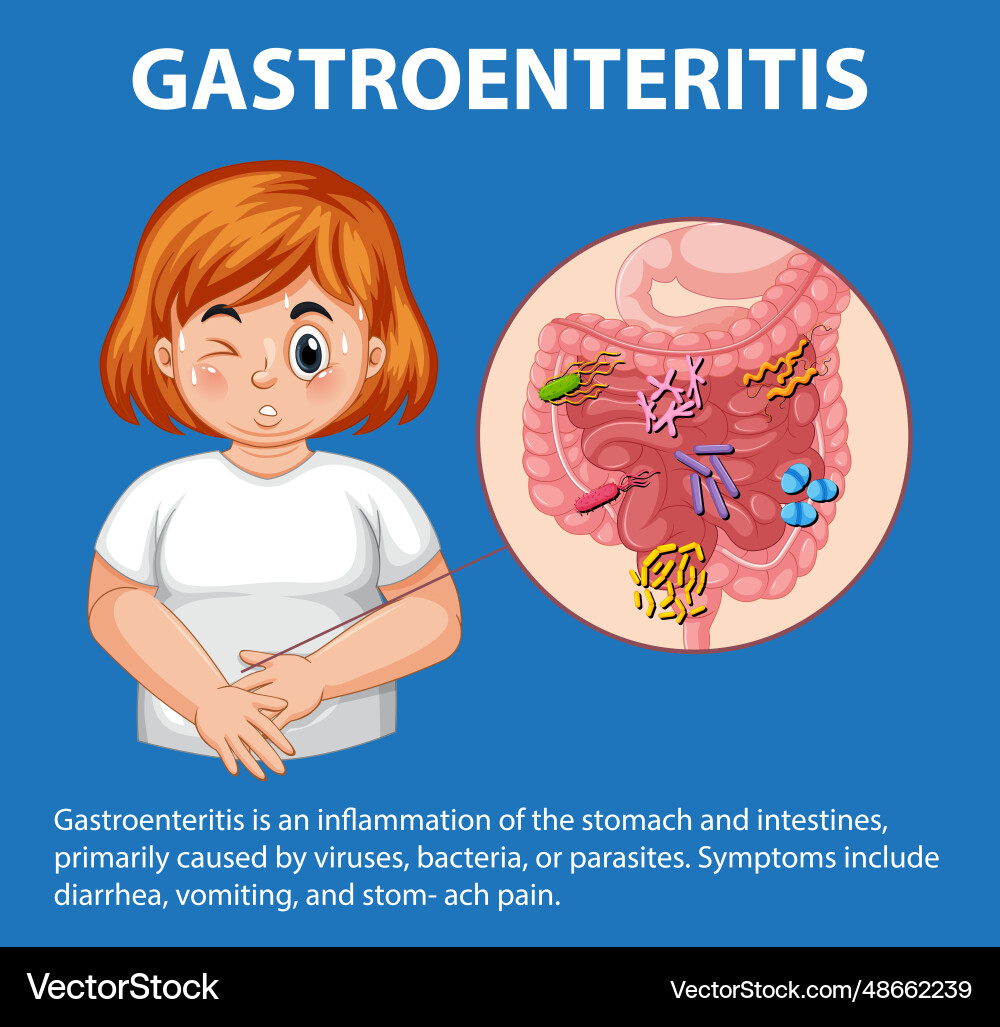 GASTROENTERITIS

Gastroenteritis is an inflammation of the stomach and intestines, primarily caused by viruses, bacteria, or parasites. Symptoms include diarrhea, vomiting, and stom- ach pain.

VectorStock

VectorStock.com/48662239