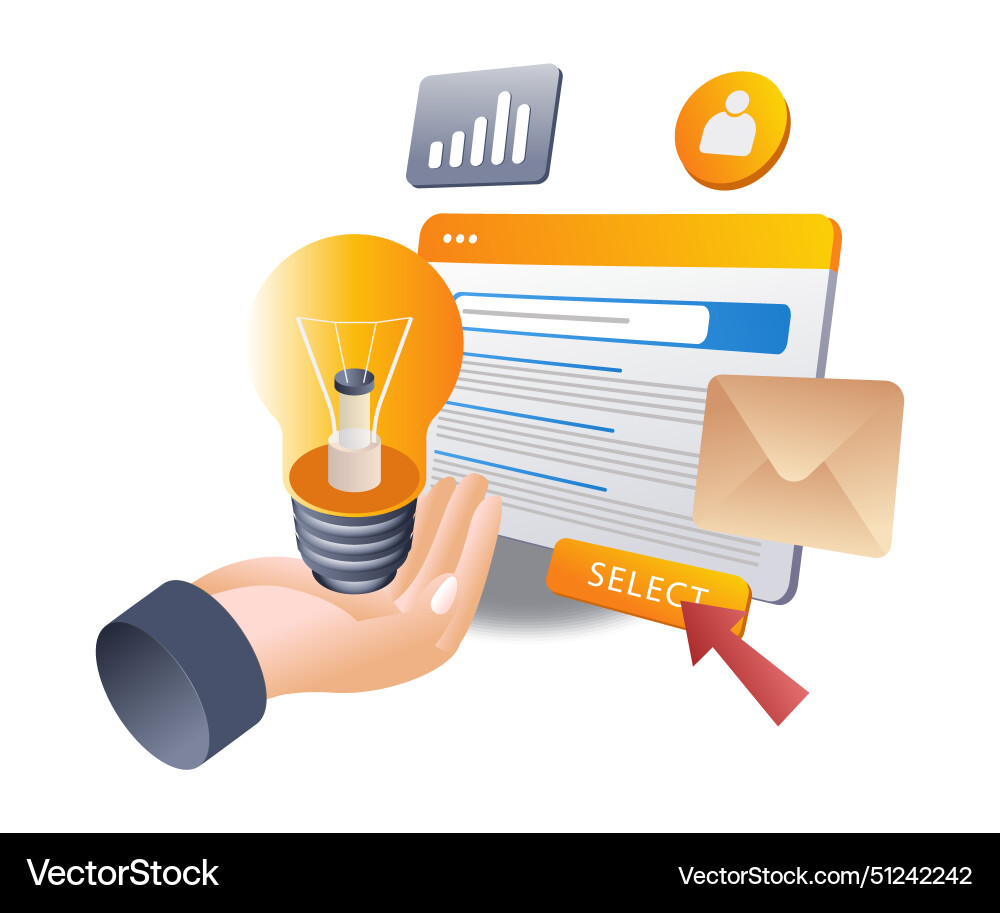 SELECT

VectorStock®

VectorStock.com/51242242