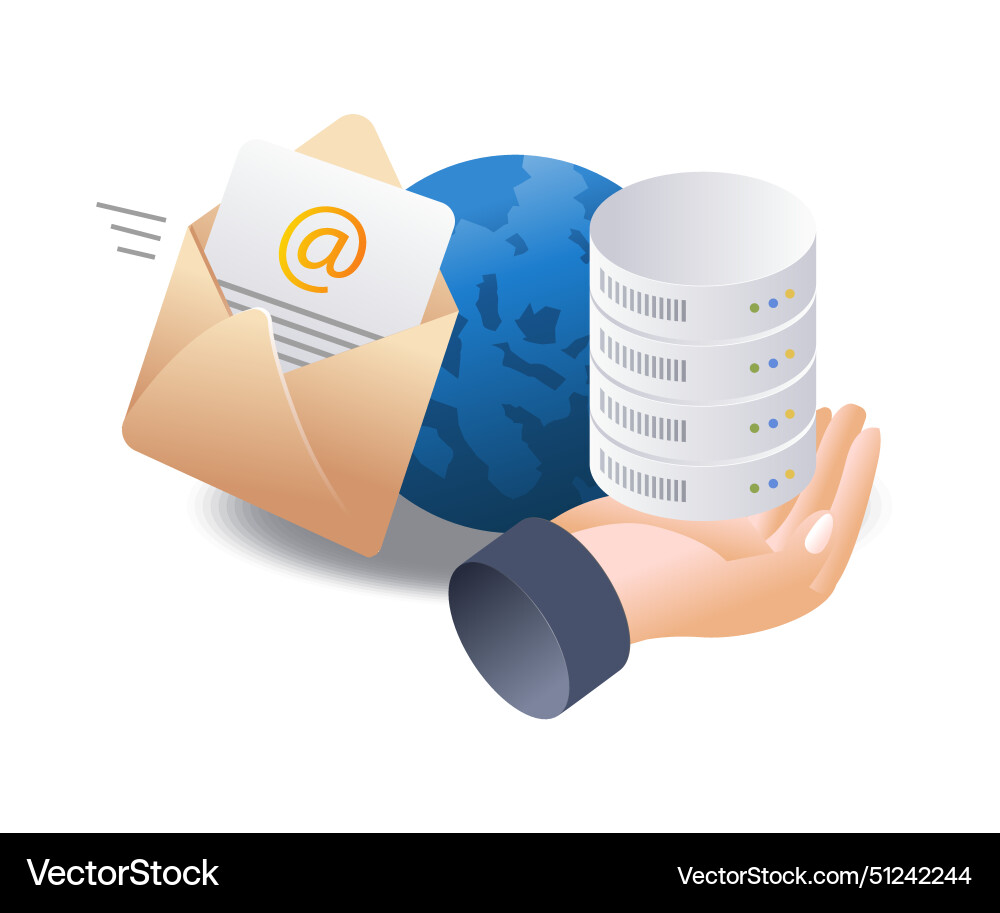 @

VectorStock

VectorStock.com/51242244