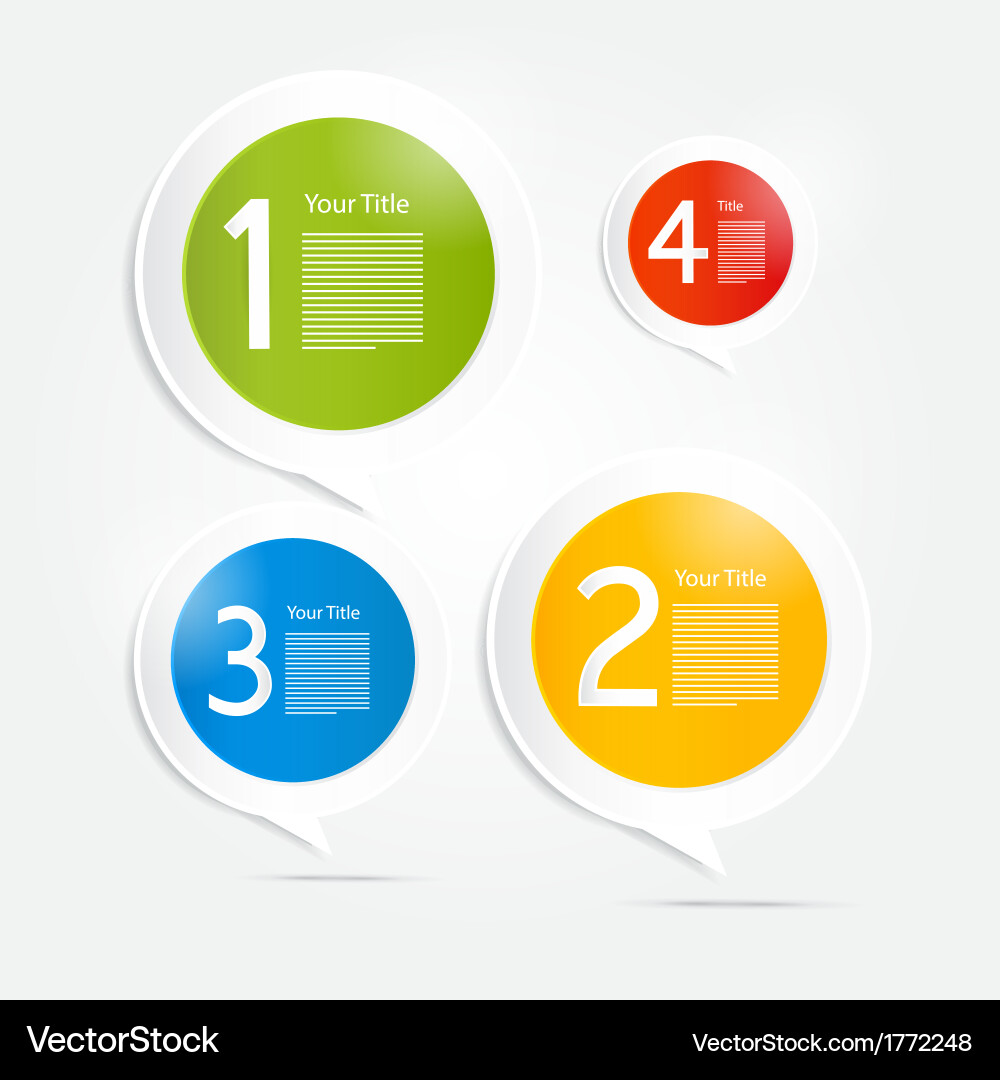 1
Your Title

4
Title

3
Your Title

2
Your Title

VectorStock

VectorStock.com/1772248