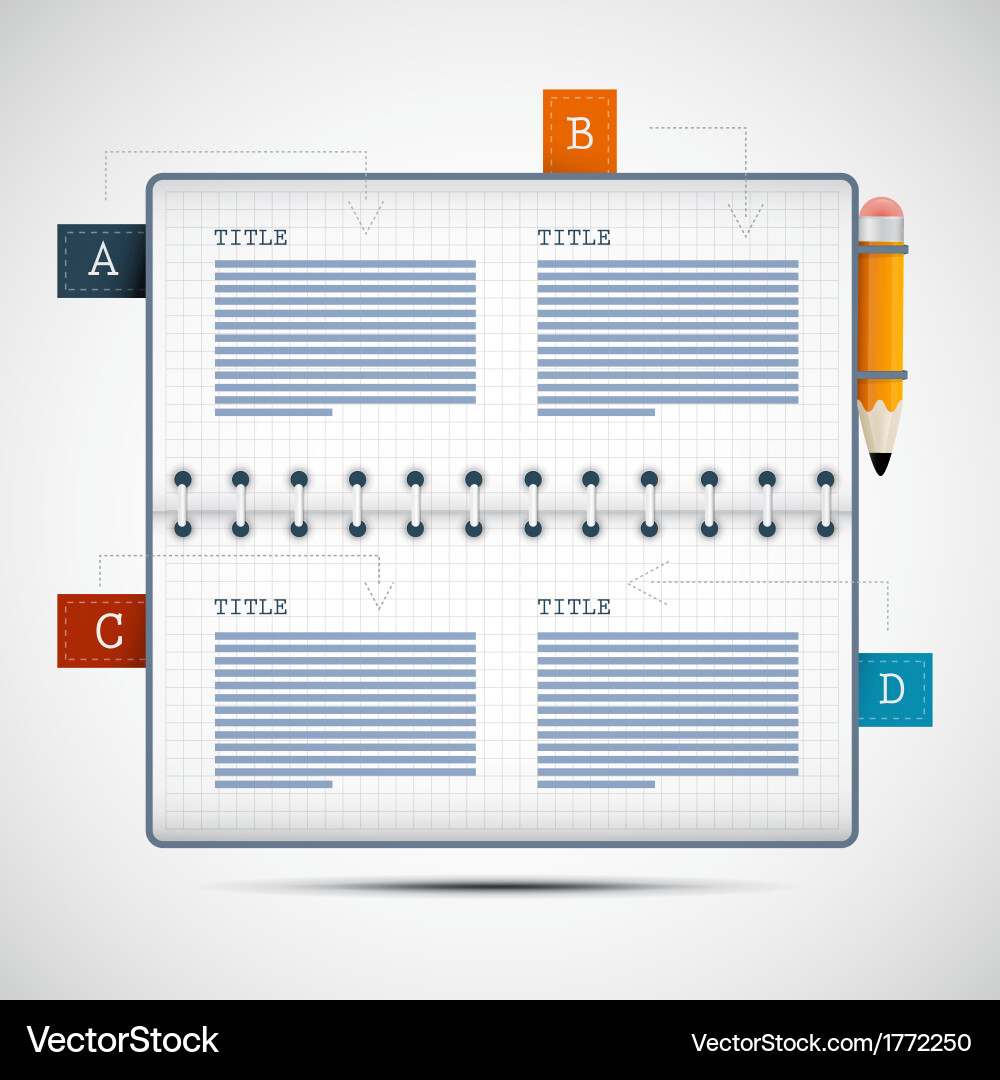 B

A

TITLE

TITLE

C

TITLE

TITLE

D

VectorStock

VectorStock.com/1772250