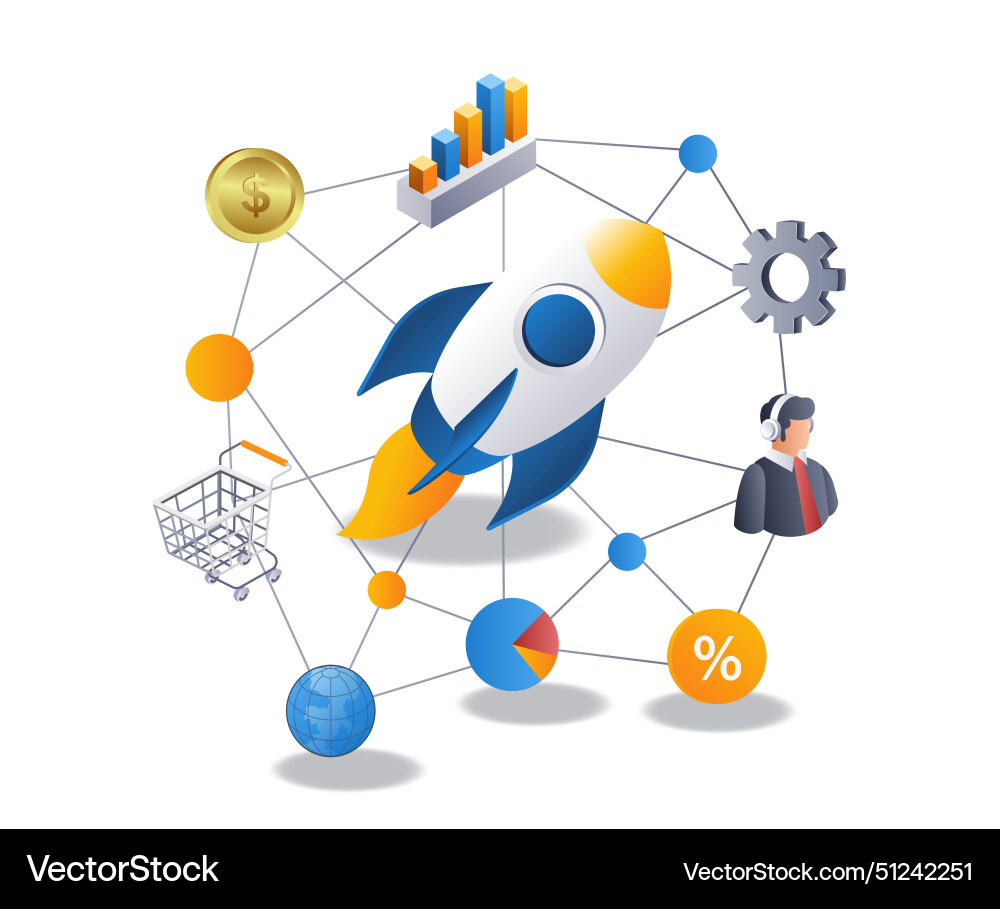 $

%

VectorStock

VectorStock.com/51242251