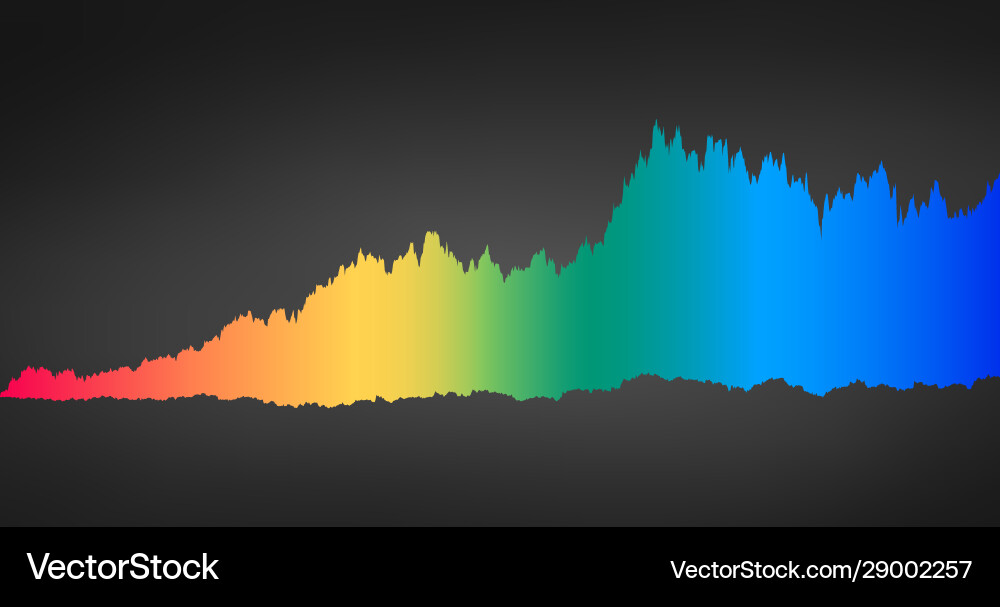 VectorStock

VectorStock.com/29002257