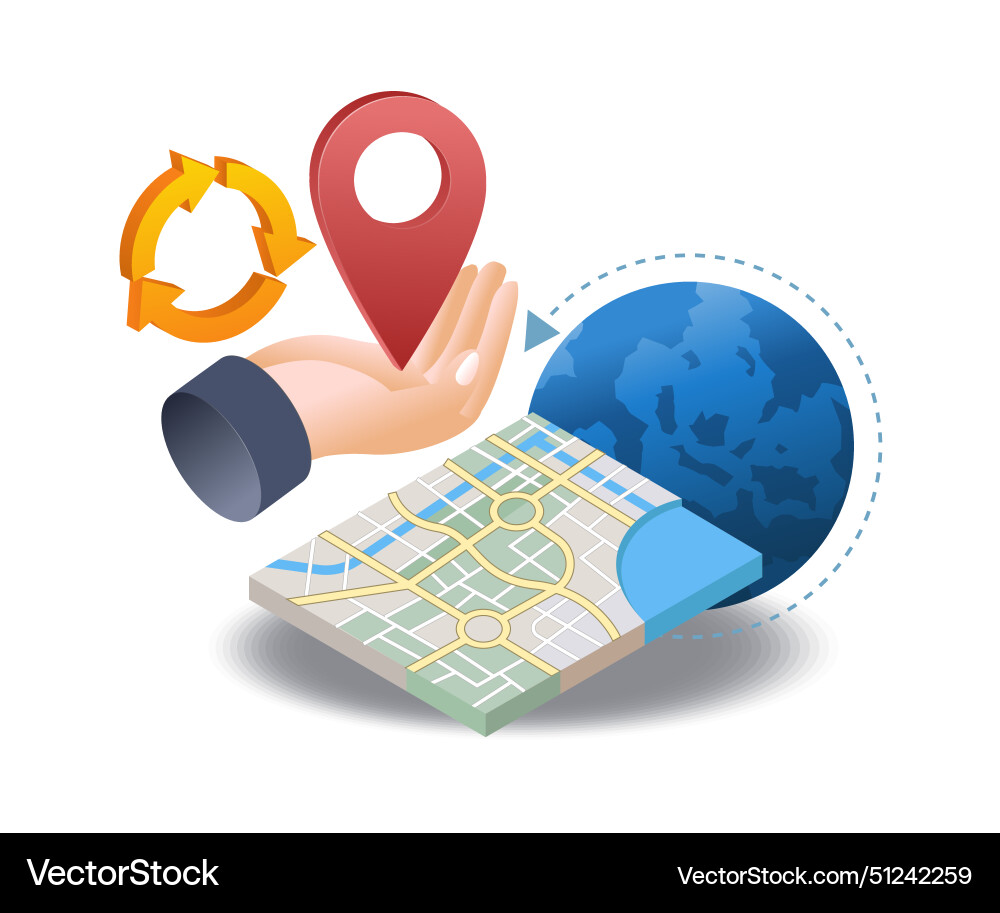 VectorStock

VectorStock.com/51242259