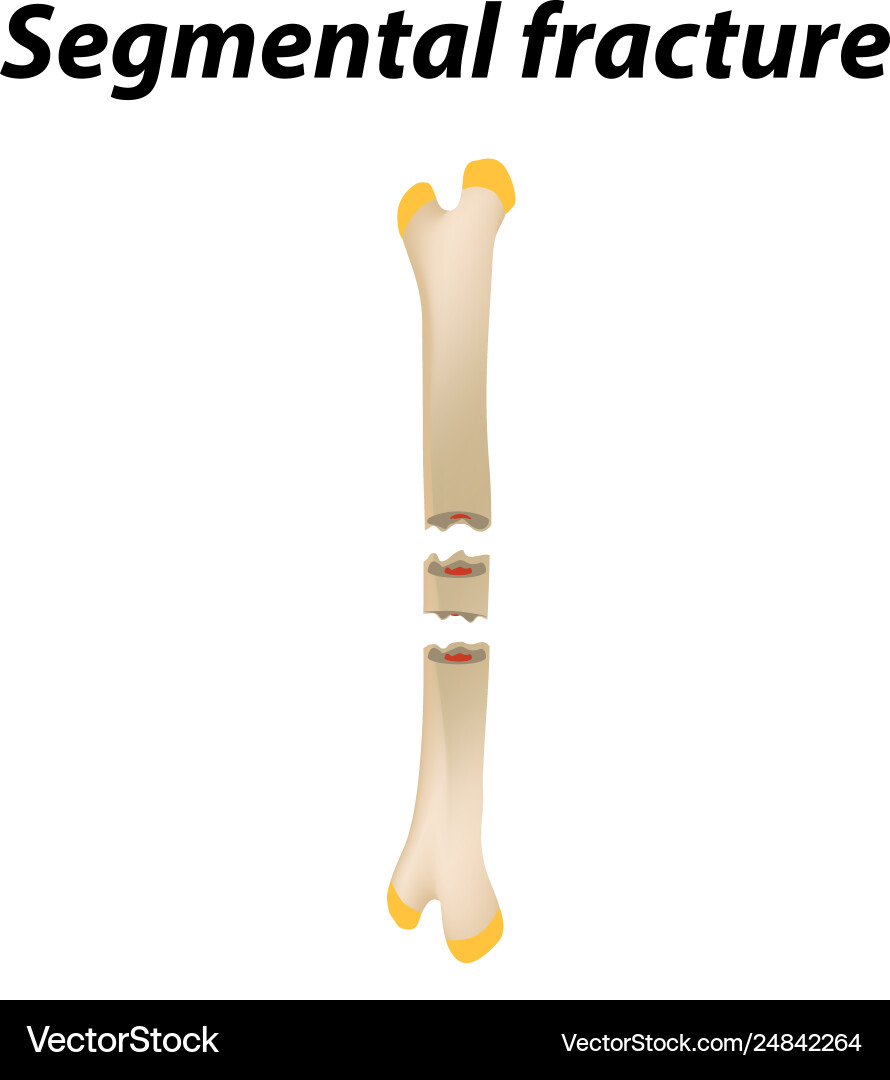 Segmental fracture

VectorStock

VectorStock.com/24842264