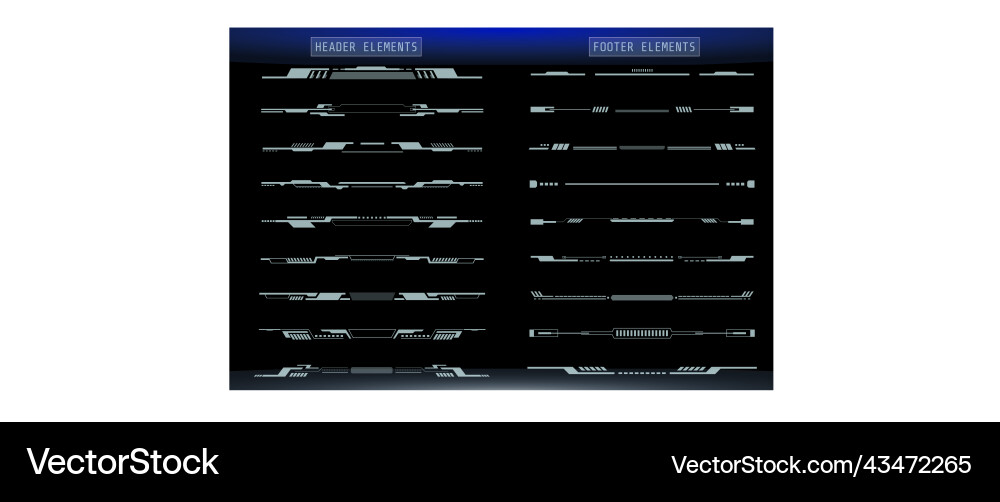 HEADER ELEMENTS

FOOTER ELEMENTS

VectorStock

VectorStock.com/43472265