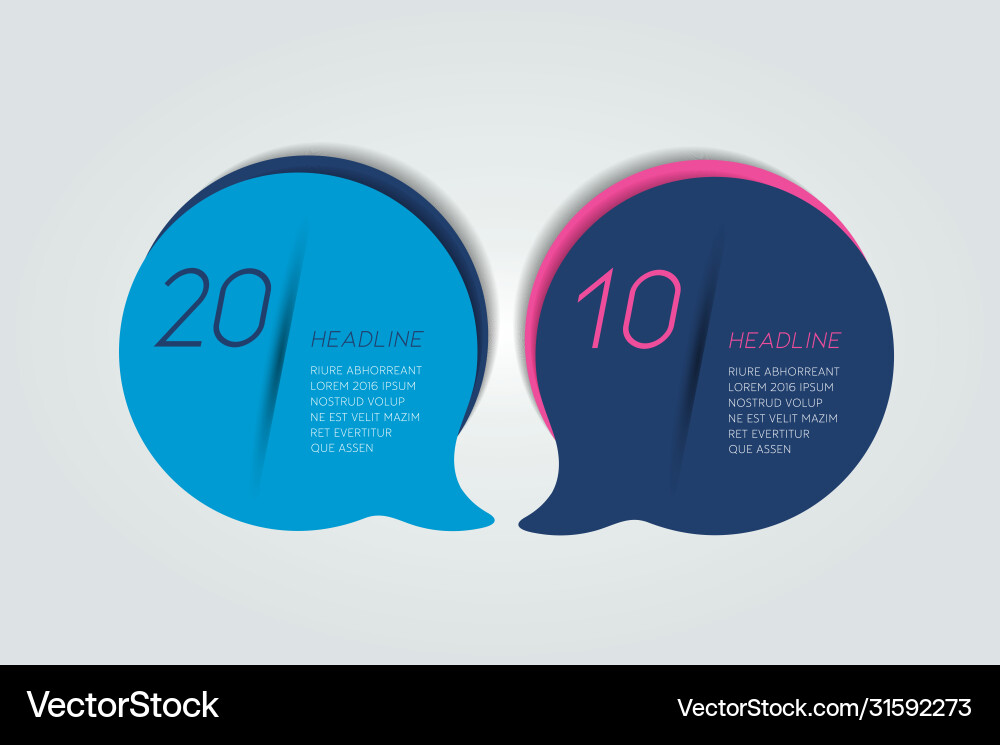 20

HEADLINE

RIURE ABHORREANT
LOREM 2016 IPSUM
NOSTRUD VOLUP
NE EST VELIT MAZIM
RET EVERTITUR
QUE ASSEN

10

HEADLINE

RIURE ABHORREANT
LOREM 2016 IPSUM
NOSTRUD VOLUP
NE EST VELIT MAZIM
RET EVERTITUR
QUE ASSEN

VectorStock

VectorStock.com/31592273