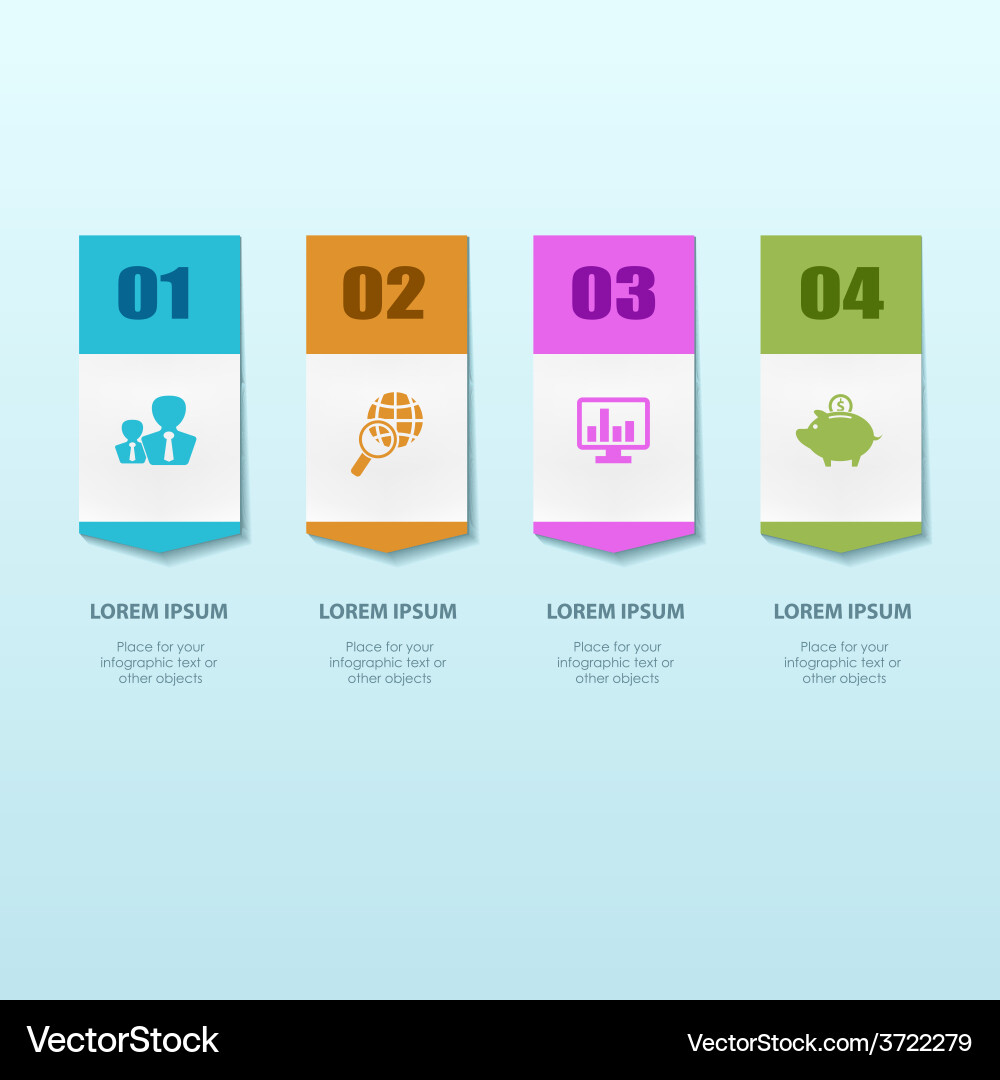 01

LOREM IPSUM

Place for your infographic text or other objects

02

LOREM IPSUM

Place for your infographic text or other objects

03

LOREM IPSUM

Place for your infographic text or other objects

04

$

LOREM IPSUM

Place for your infographic text or other objects

VectorStock

VectorStock.com/3722279