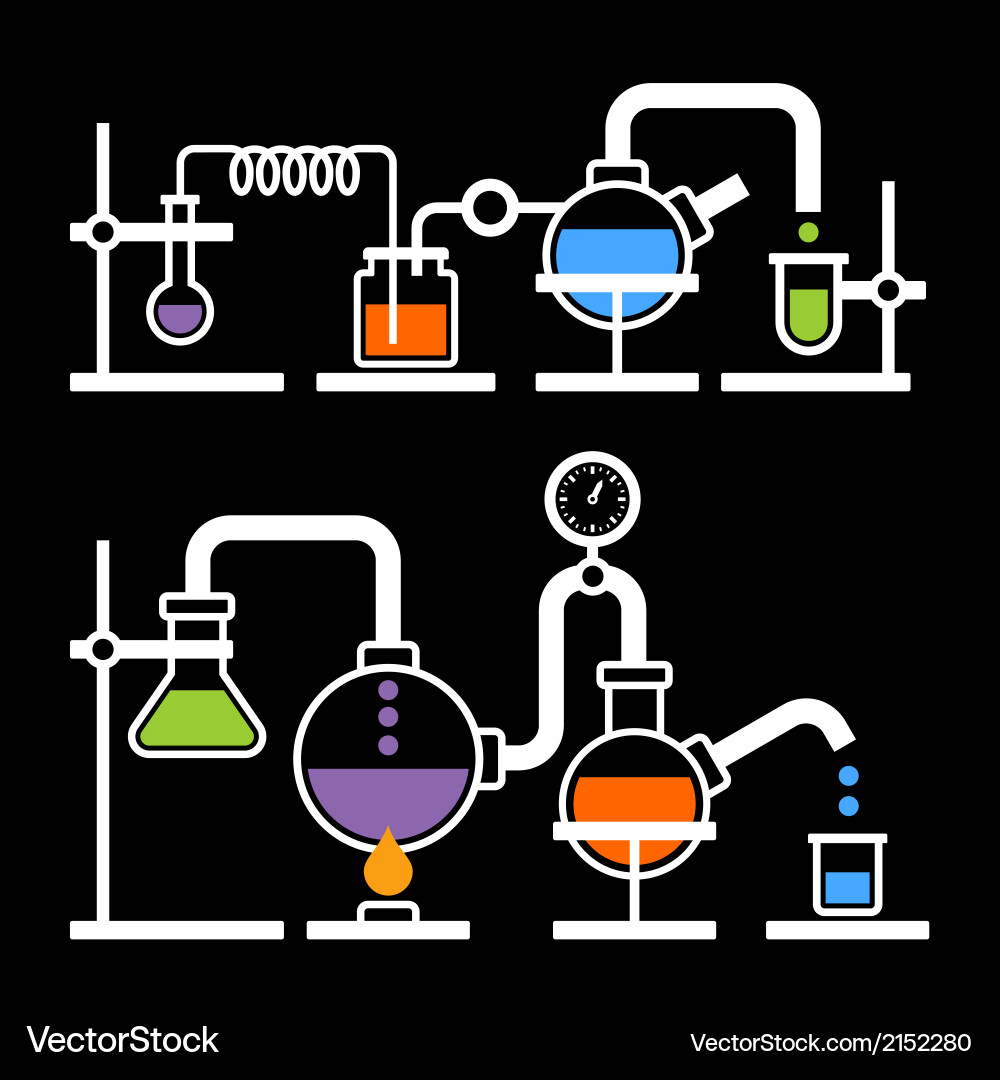 VectorStock

VectorStock.com/2152280