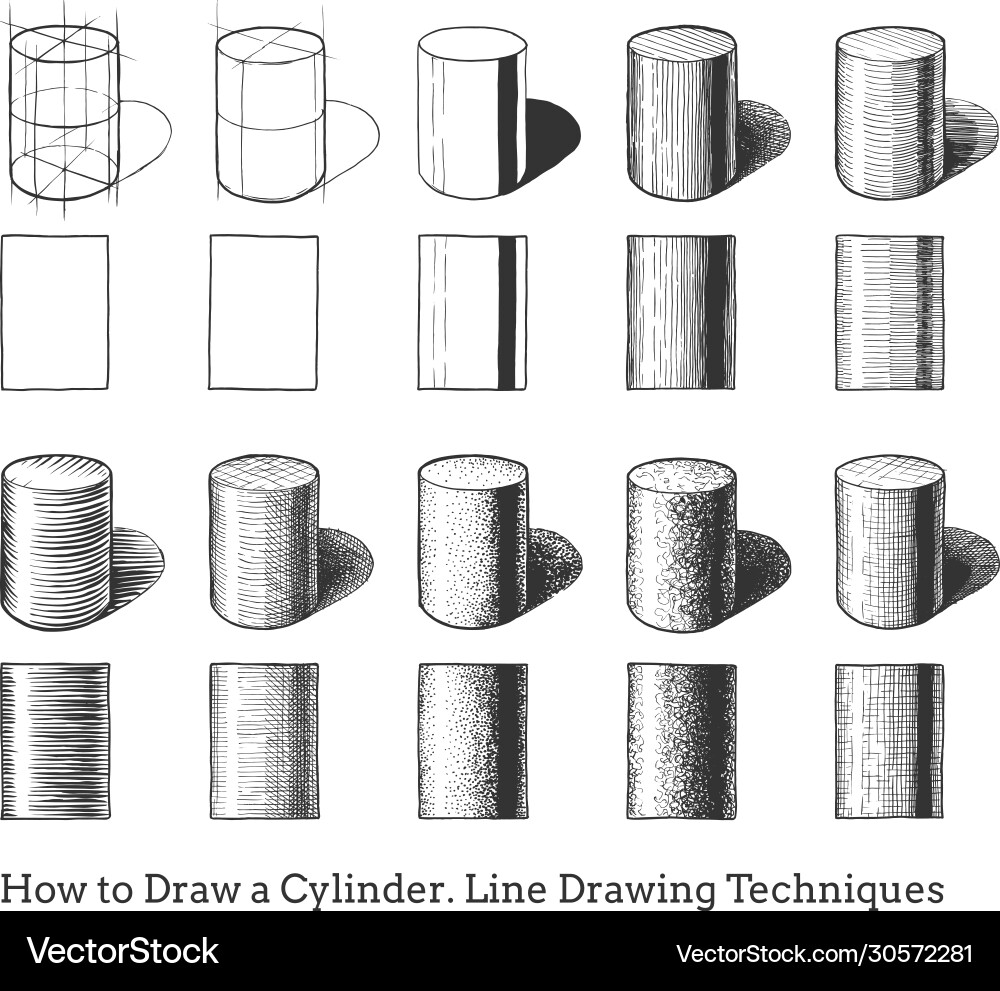 How to Draw a Cylinder. Line Drawing Techniques

VectorStock

VectorStock.com/30572281