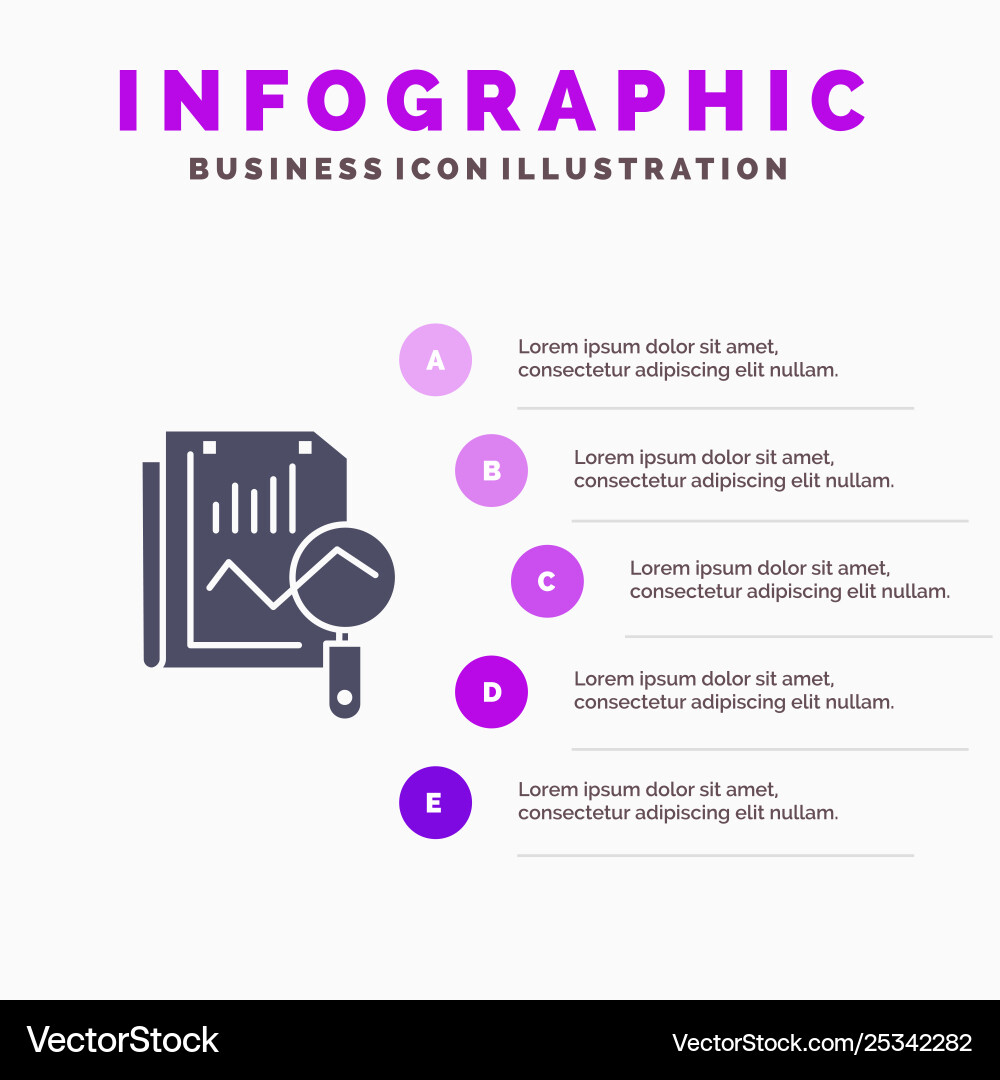 INFOGRAPHIC
BUSINESS ICON ILLUSTRATION

A
Lorem ipsum dolor sit amet, consectetur adipiscing elit nullam.

B
Lorem ipsum dolor sit amet, consectetur adipiscing elit nullam.

C
Lorem ipsum dolor sit amet, consectetur adipiscing elit nullam.

D
Lorem ipsum dolor sit amet, consectetur adipiscing elit nullam.

E
Lorem ipsum dolor sit amet, consectetur adipiscing elit nullam.

VectorStock
VectorStock.com/25342282