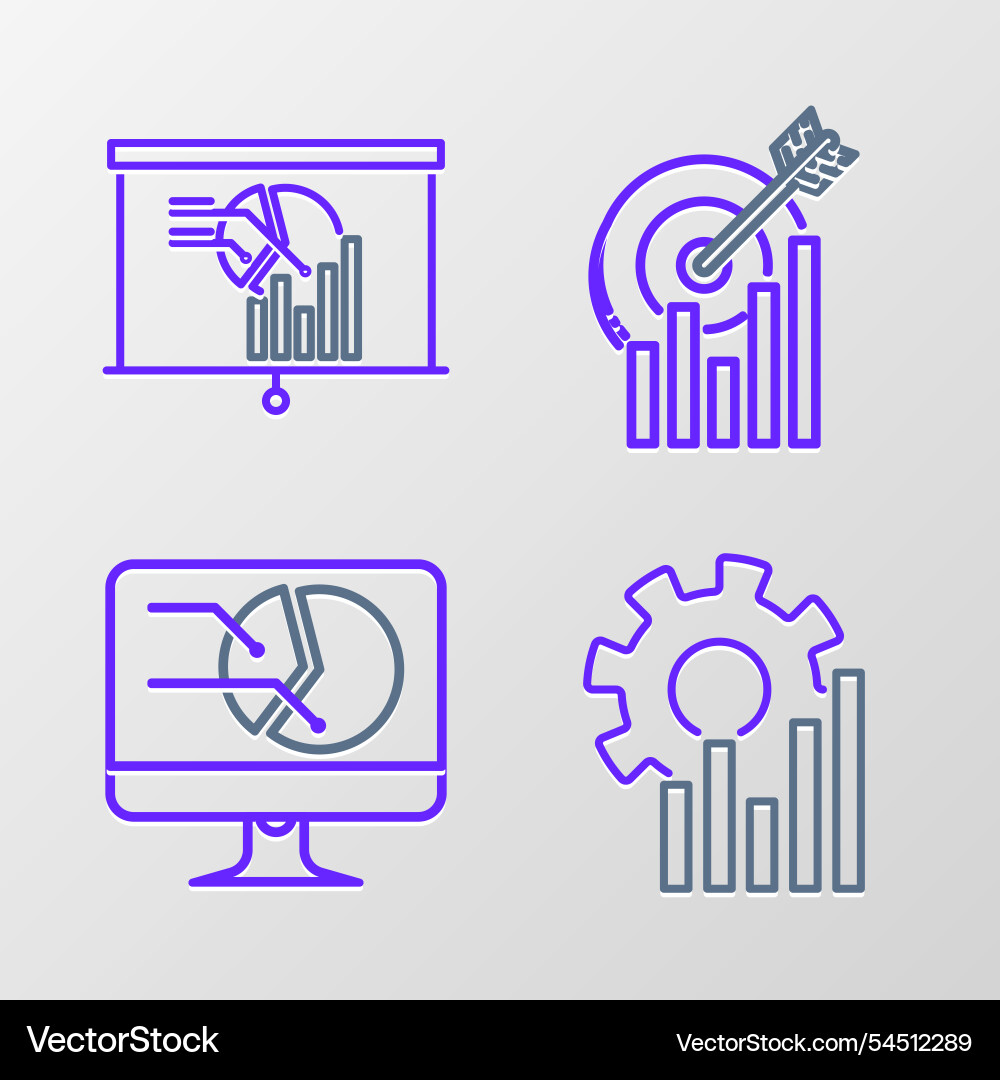 VectorStock®

VectorStock.com/54512289