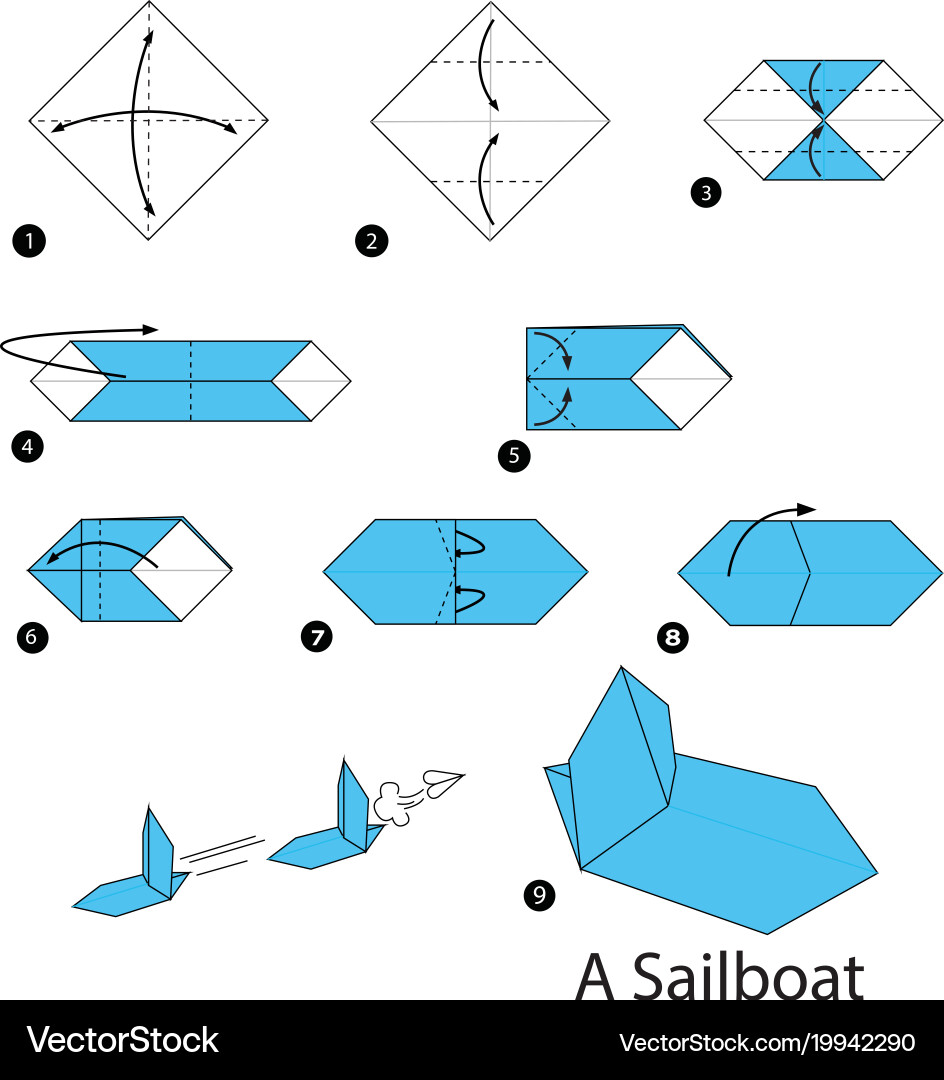 1

2

3

4

5

6

7

8

9

A Sailboat

VectorStock

VectorStock.com/19942290