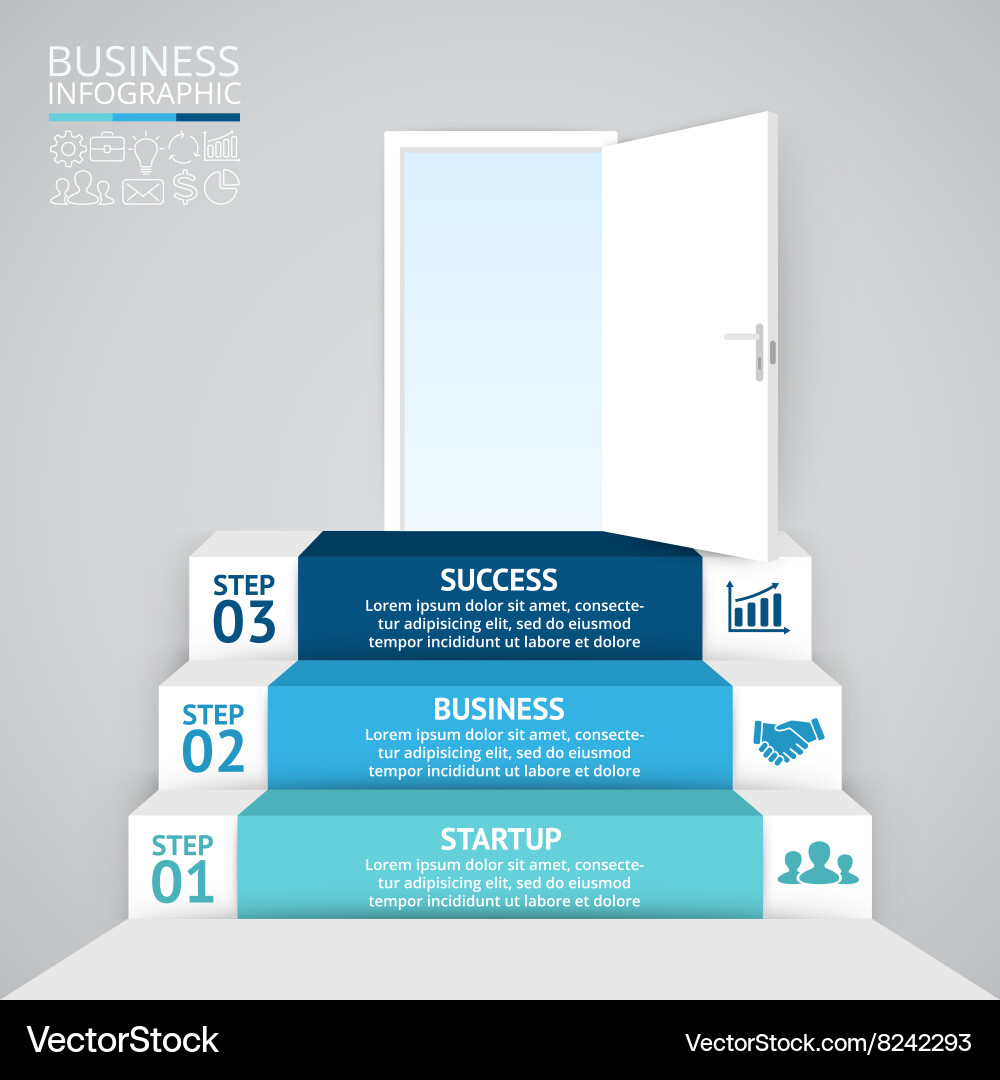 BUSINESS
INFOGRAPHIC

STEP
03

SUCCESS
Lorem ipsum dolor sit amet, consectetur adipisicing elit, sed do eiusmod tempor incididunt ut labore et dolore

STEP
02

BUSINESS
Lorem ipsum dolor sit amet, consectetur adipisicing elit, sed do eiusmod tempor incididunt ut labore et dolore

STEP
01

STARTUP
Lorem ipsum dolor sit amet, consectetur adipisicing elit, sed do eiusmod tempor incididunt ut labore et dolore

VectorStock

VectorStock.com/8242293