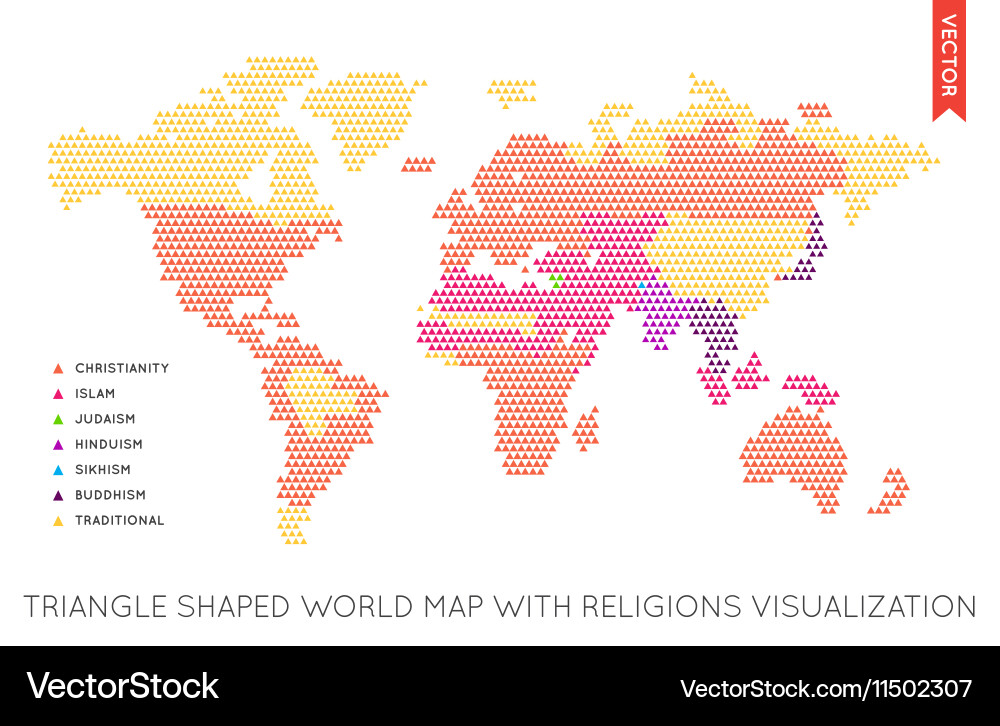 VECTOR

CHRISTIANITY
ISLAM
JUDAISM
HINDUISM
SIKHISM
BUDDHISM
TRADITIONAL

TRIANGLE SHAPED WORLD MAP WITH RELIGIONS VISUALIZATION

VectorStock

VectorStock.com/11502307