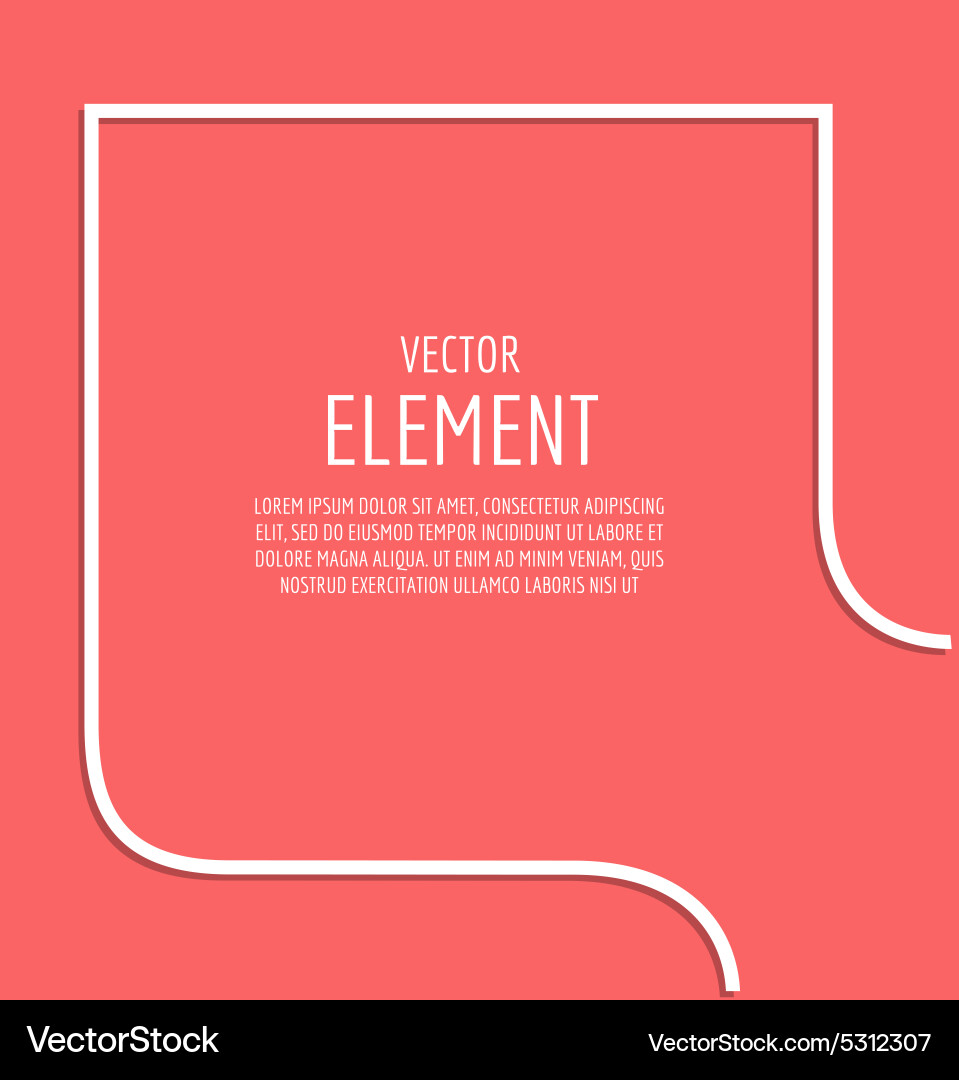 VECTOR
ELEMENT

LOREM IPSUM DOLOR SIT AMET, CONSECTETUR ADIPISCING ELIT, SED DO EIUSMOD TEMPOR INCIDIDUNT UT LABORE ET DOLORE MAGNA ALIQUA. UT ENIM AD MINIM VENIAM, QUIS NOSTRUD EXERCITATION ULLAMCO LABORIS NISI UT

VectorStock

VectorStock.com/5312307