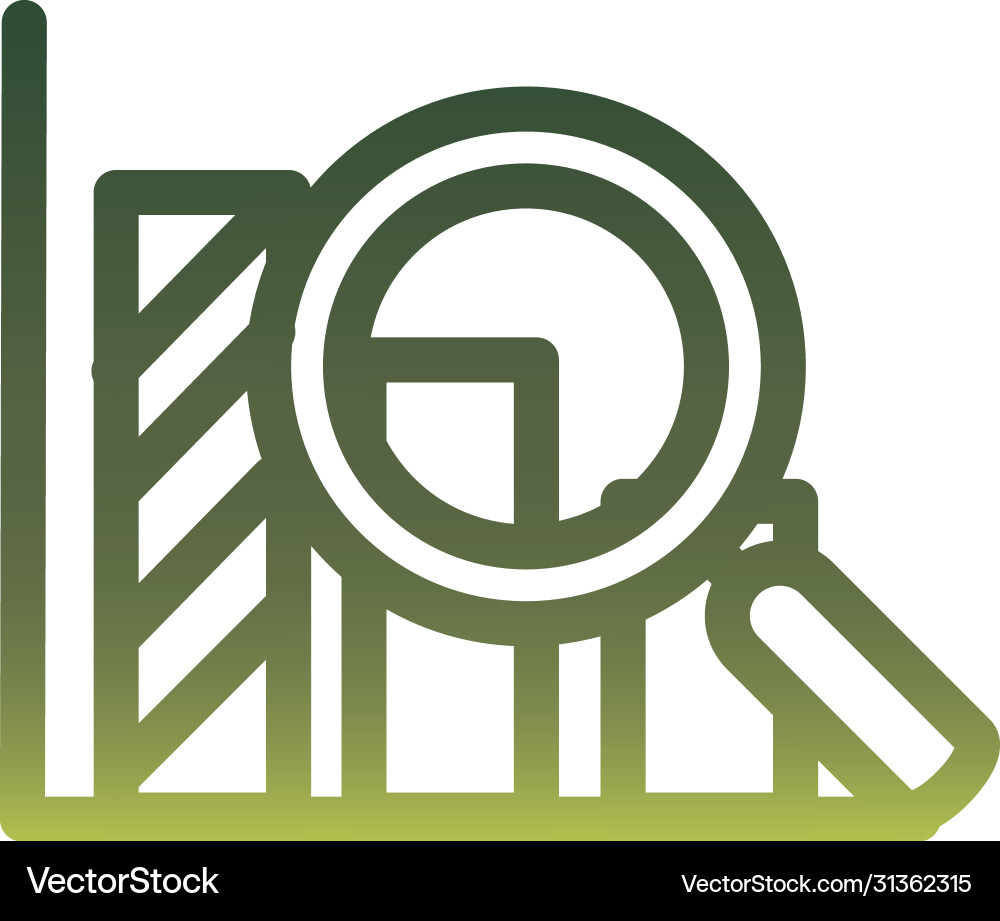 VectorStock
VectorStock.com/31362315