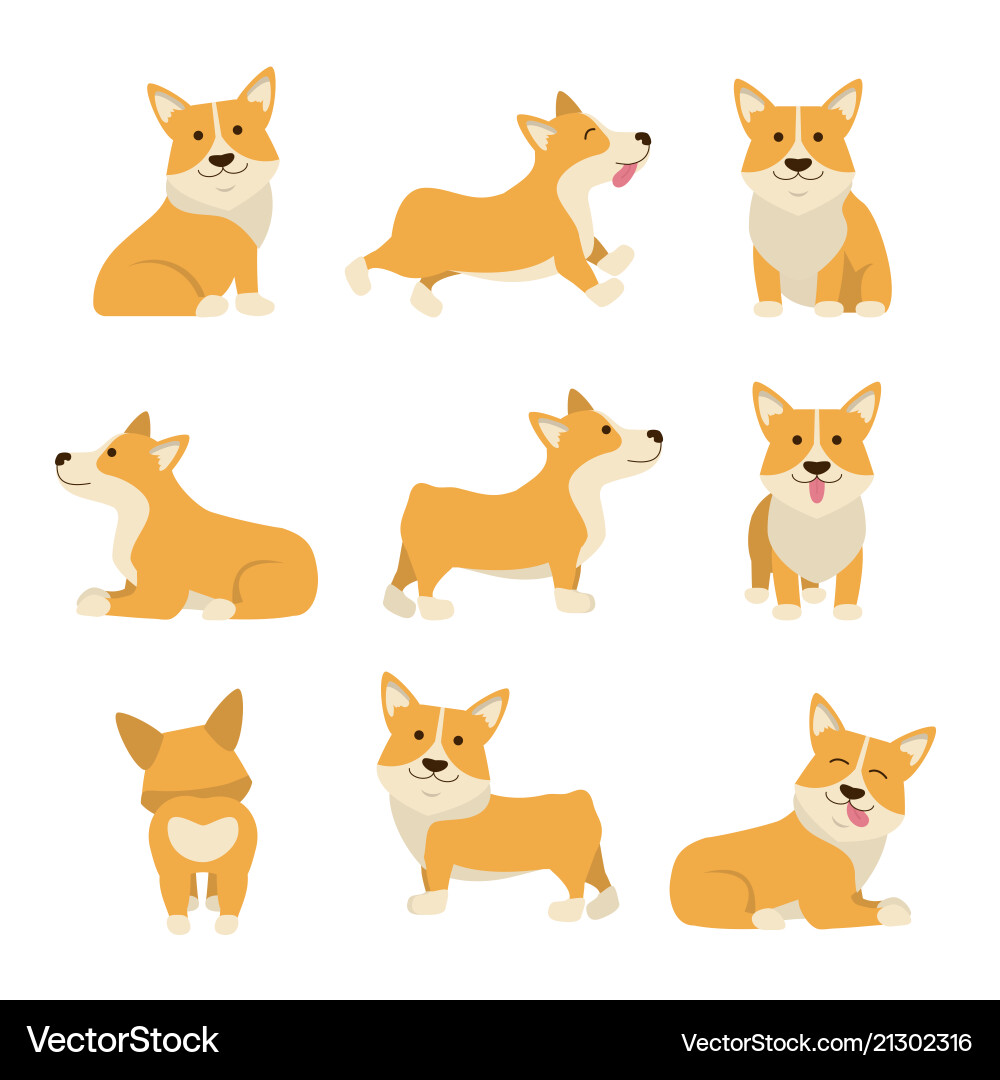 VectorStock

VectorStock.com/21302316