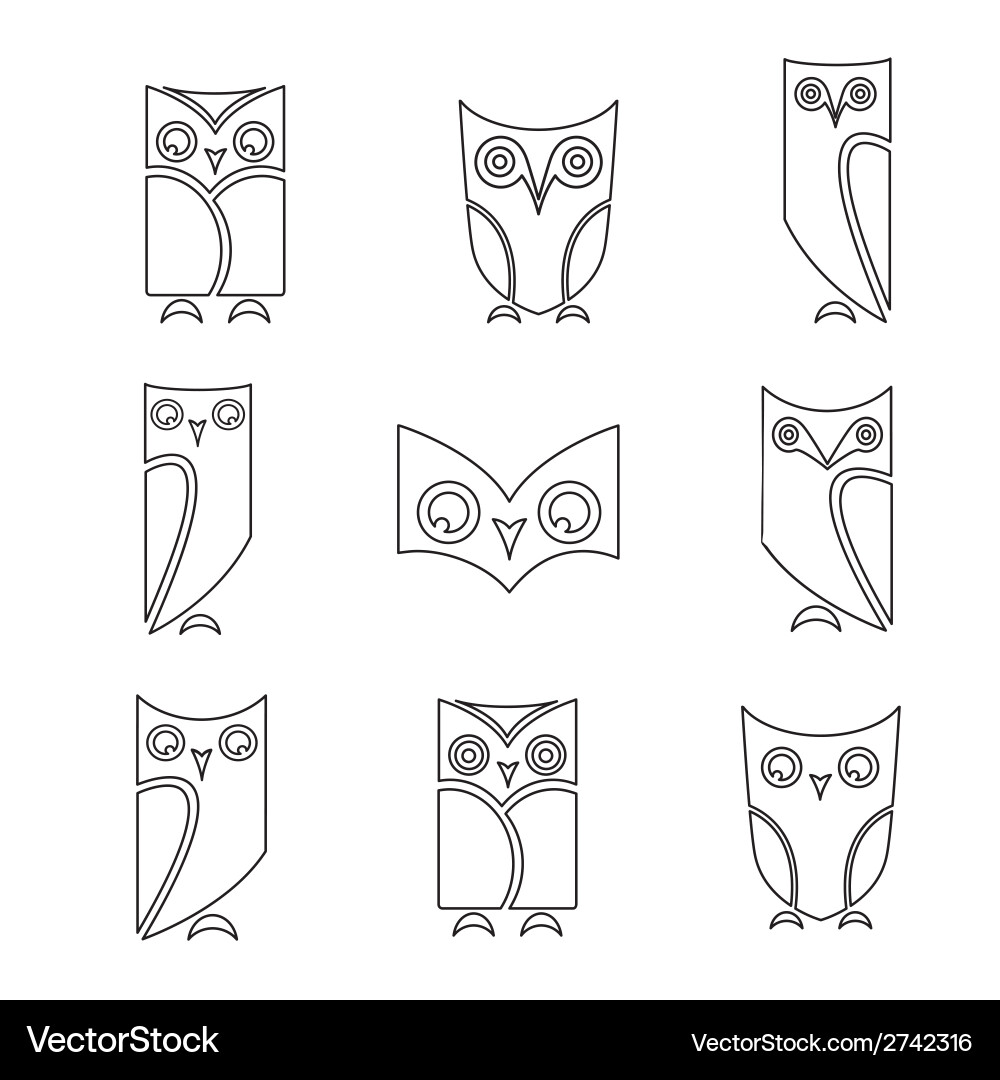 VectorStock®

VectorStock.com/2742316