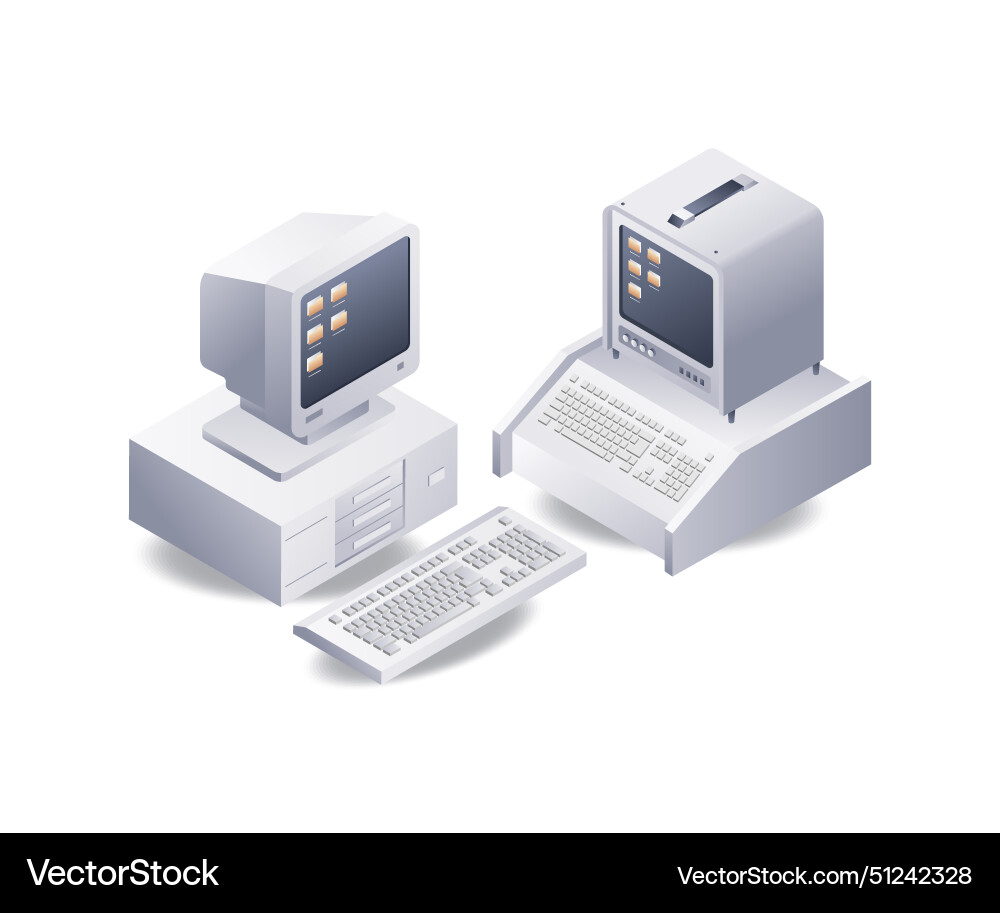 VectorStock

VectorStock.com/51242328