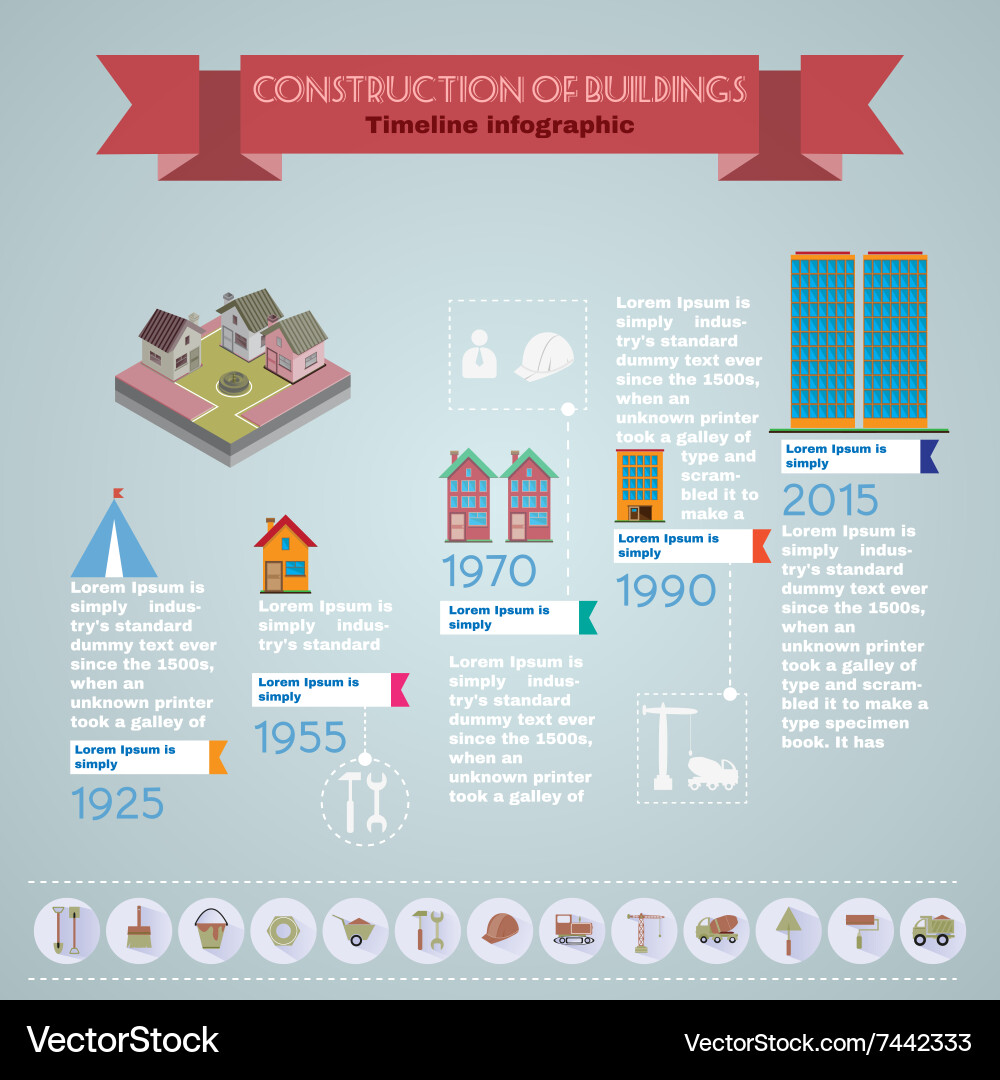 CONSTRUCTION OF BUILDINGS
Timeline infographic

Lorem Ipsum is simply industry's standard dummy text ever since the 1500s, when an unknown printer took a galley of

Lorem Ipsum is simply

1925

Lorem Ipsum is simply industry's standard

Lorem Ipsum is simply

1955

1970

Lorem Ipsum is simply

Lorem Ipsum is simply industry's standard dummy text ever since the 1500s, when an unknown printer took a galley of

Lorem Ipsum is simply industry's standard dummy text ever since the 1500s, when an unknown printer took a galley of type and scrambled it to make a

Lorem Ipsum is simply

1990

Lorem Ipsum is simply

2015

Lorem Ipsum is simply industry's standard dummy text ever since the 1500s, when an unknown printer took a galley of type and scrambled it to make a type specimen book. It has

VectorStock
VectorStock.com/7442333