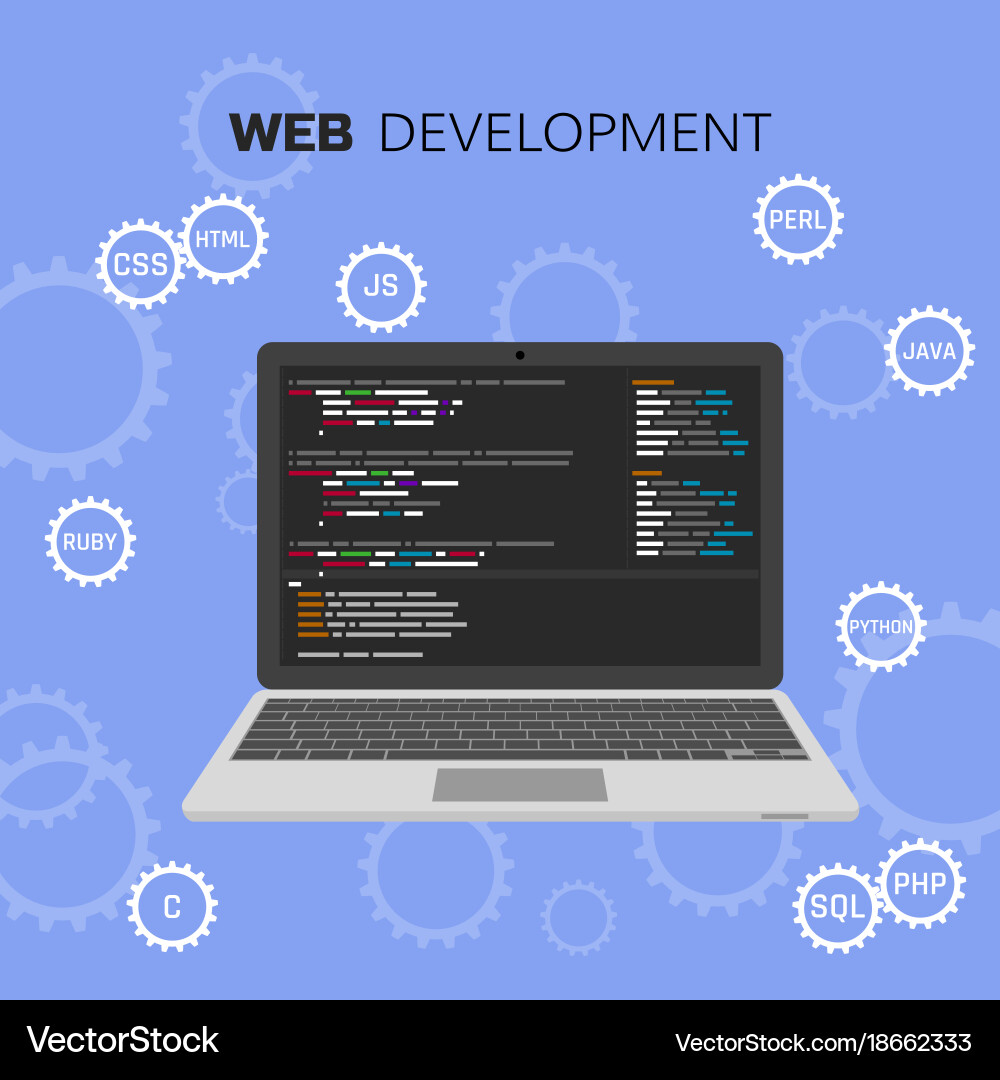 WEB DEVELOPMENT

CSS HTML JS PERL JAVA RUBY PYTHON C SQL PHP

VectorStock

VectorStock.com/18662333