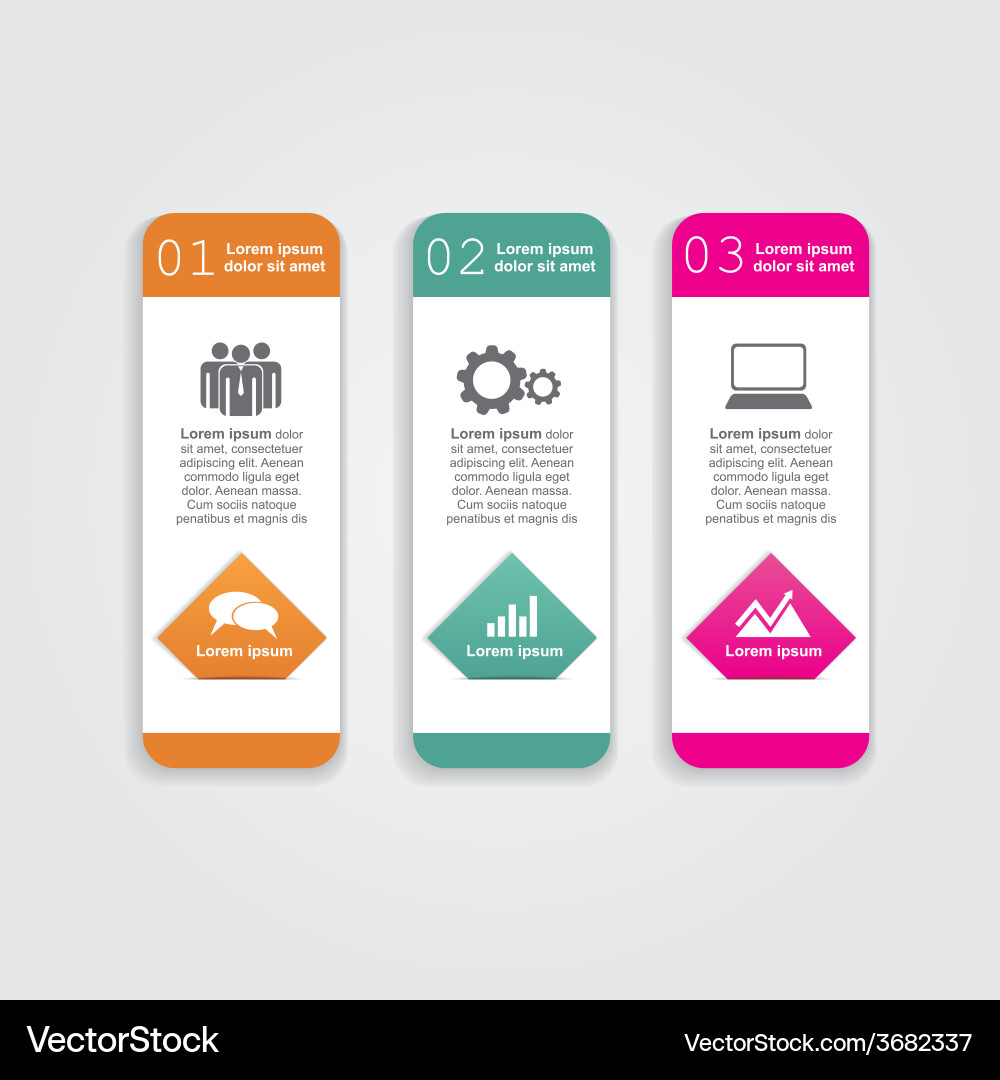 01 Lorem ipsum dolor sit amet

Lorem ipsum dolor sit amet, consectetuer adipiscing elit. Aenean commodo ligula eget dolor. Aenean massa. Cum sociis natoque penatibus et magnis dis

Lorem ipsum

02 Lorem ipsum dolor sit amet

Lorem ipsum dolor sit amet, consectetuer adipiscing elit. Aenean commodo ligula eget dolor. Aenean massa. Cum sociis natoque penatibus et magnis dis

Lorem ipsum

03 Lorem ipsum dolor sit amet

Lorem ipsum dolor sit amet, consectetuer adipiscing elit. Aenean commodo ligula eget dolor. Aenean massa. Cum sociis natoque penatibus et magnis dis

Lorem ipsum

VectorStock

VectorStock.com/3682337