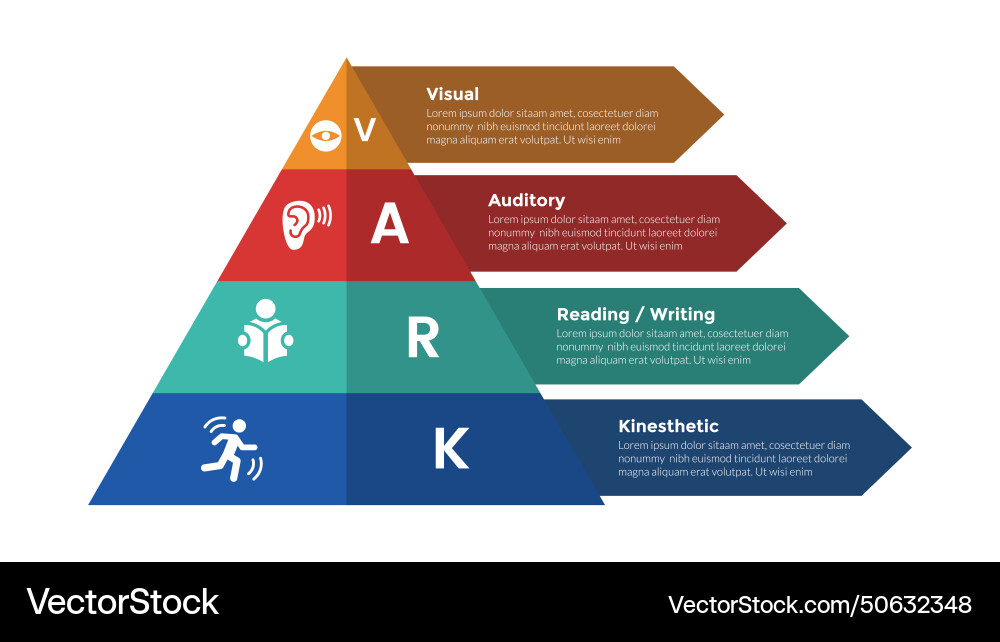 V

Visual
Lorem ipsum dolor sitaam amet, cosectetuer diam nonummy nibh euismod tincidunt laoreet dolorei magna aliquam erat volutpat. Ut wisi enim

A

Auditory
Lorem ipsum dolor sitaam amet, cosectetuer diam nonummy nibh euismod tincidunt laoreet dolorei magna aliquam erat volutpat. Ut wisi enim

R

Reading / Writing
Lorem ipsum dolor sitaam amet, cosectetuer diam nonummy nibh euismod tincidunt laoreet dolorei magna aliquam erat volutpat. Ut wisi enim

K

Kinesthetic
Lorem ipsum dolor sitaam amet, cosectetuer diam nonummy nibh euismod tincidunt laoreet dolorei magna aliquam erat volutpat. Ut wisi enim

VectorStock

VectorStock.com/50632348