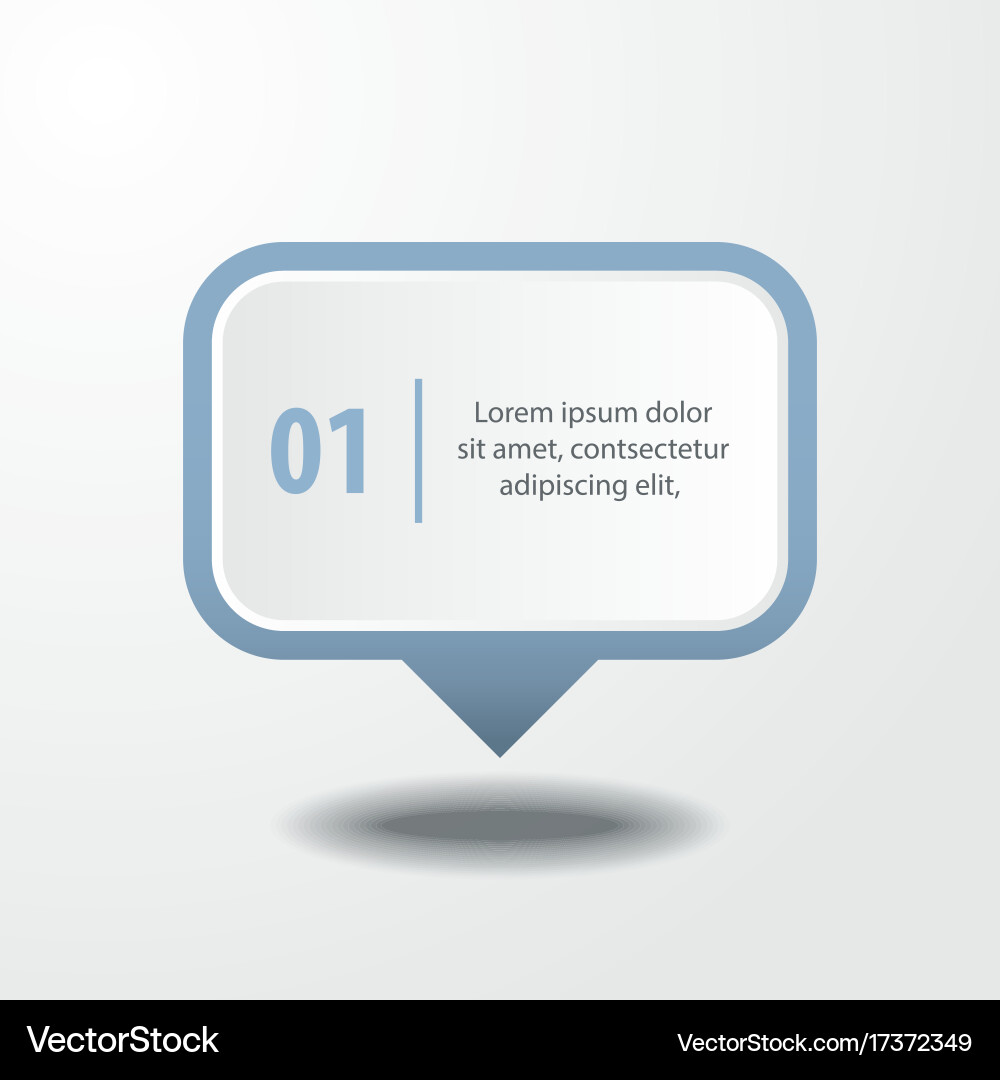 01

Lorem ipsum dolor sit amet, contsectetur adipiscing elit,

VectorStock

VectorStock.com/17372349