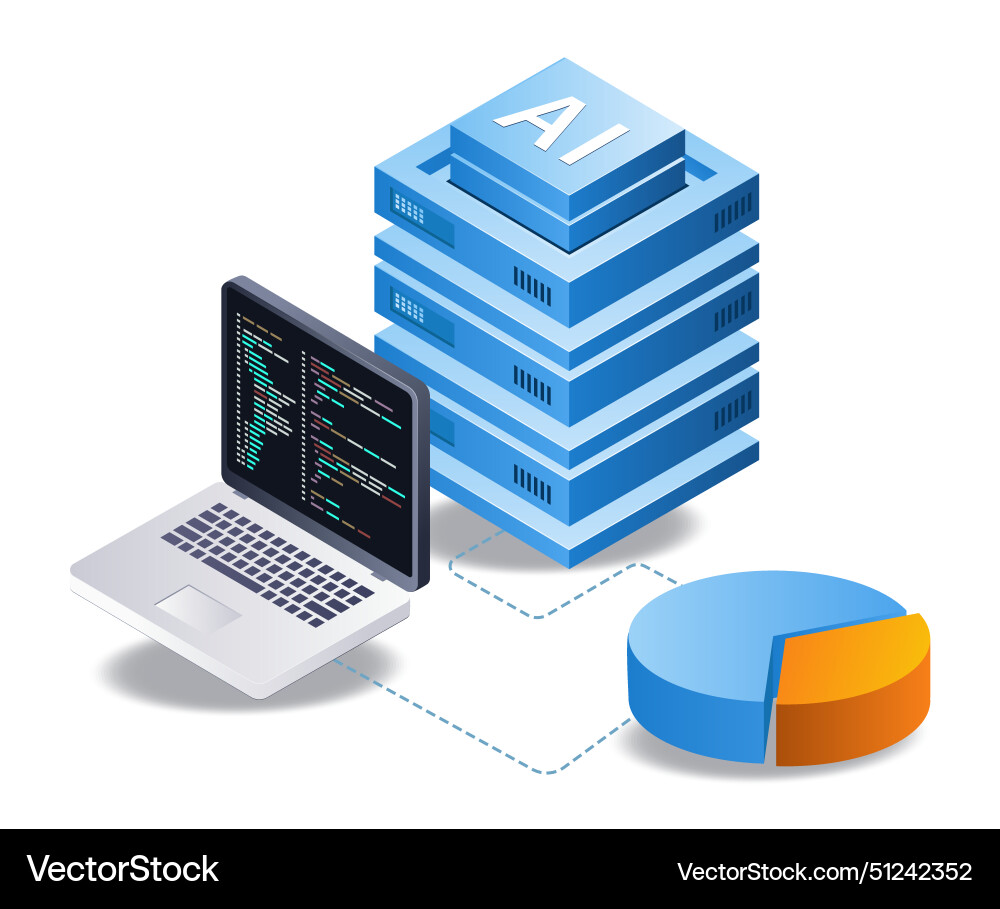 AI

VectorStock

VectorStock.com/51242352