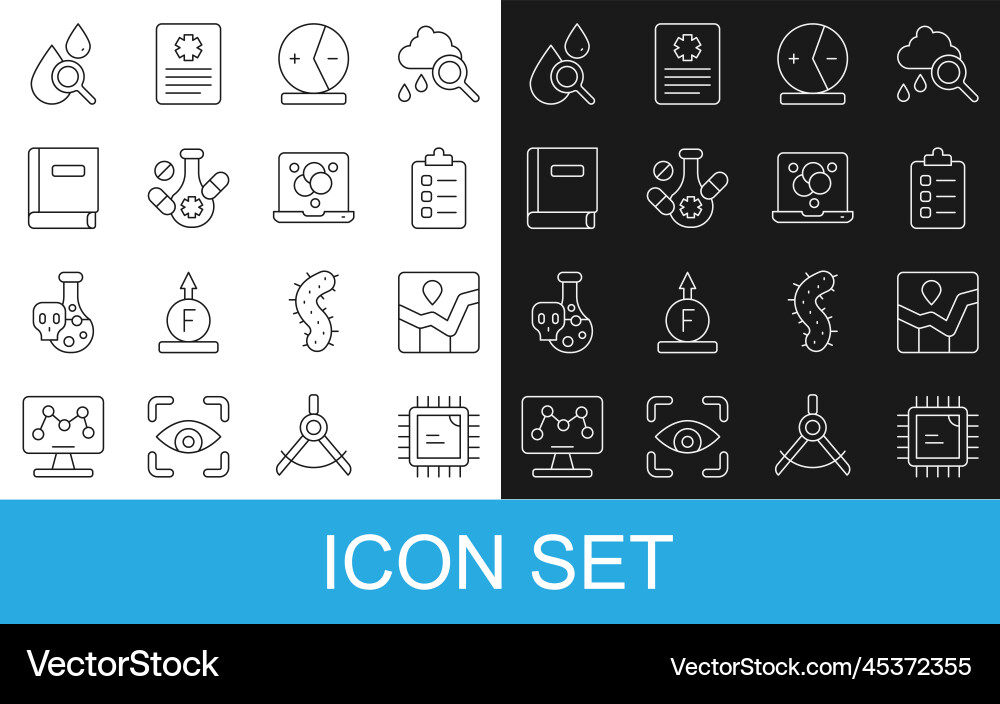 + −

F

+ −

F

ICON SET

VectorStock®

VectorStock.com/45372355