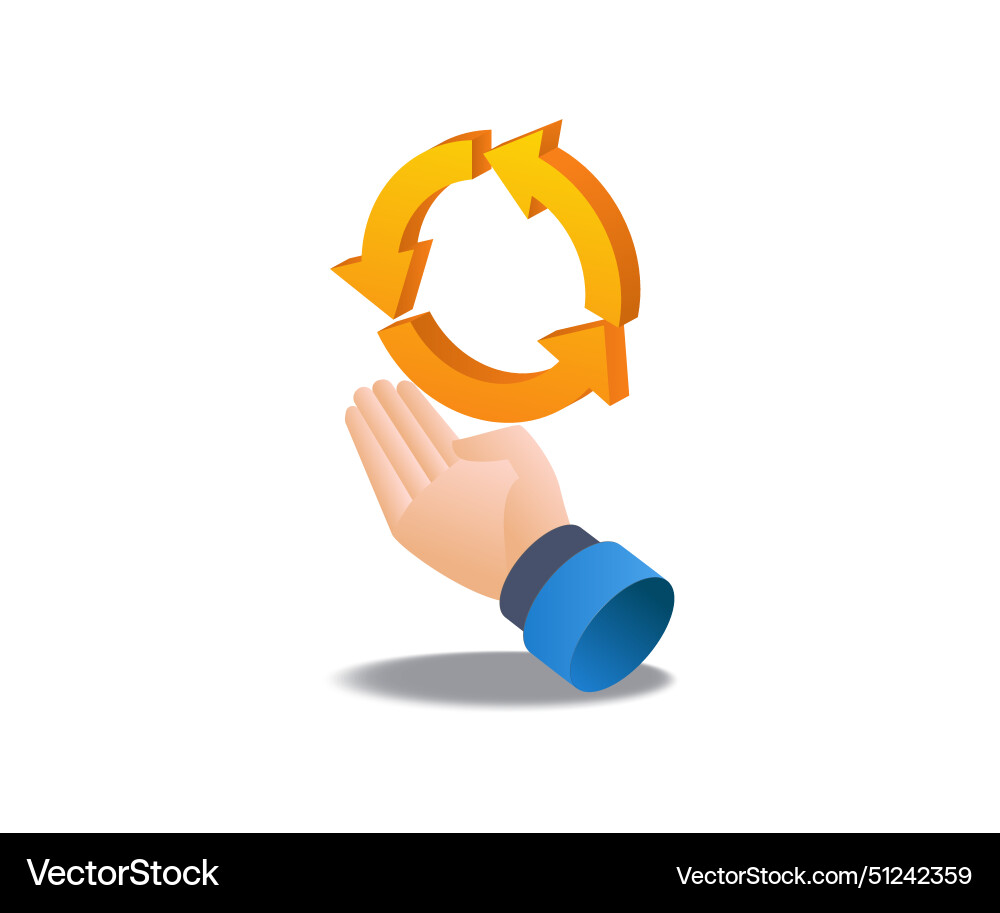 VectorStock

VectorStock.com/51242359