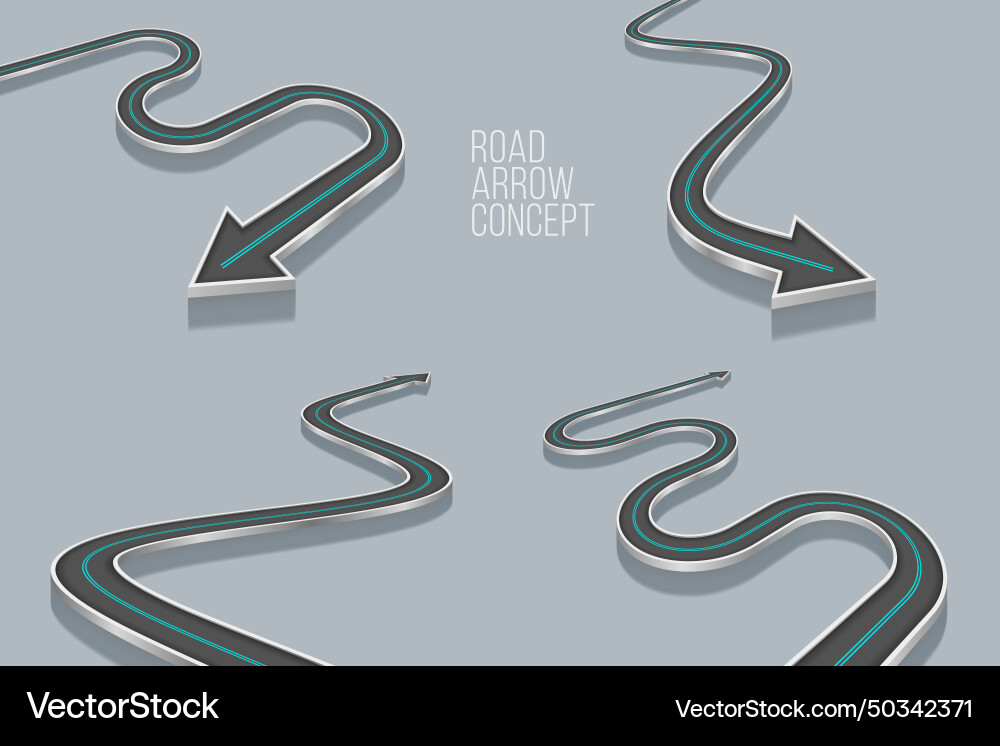 ROAD
ARROW
CONCEPT

VectorStock

VectorStock.com/50342371